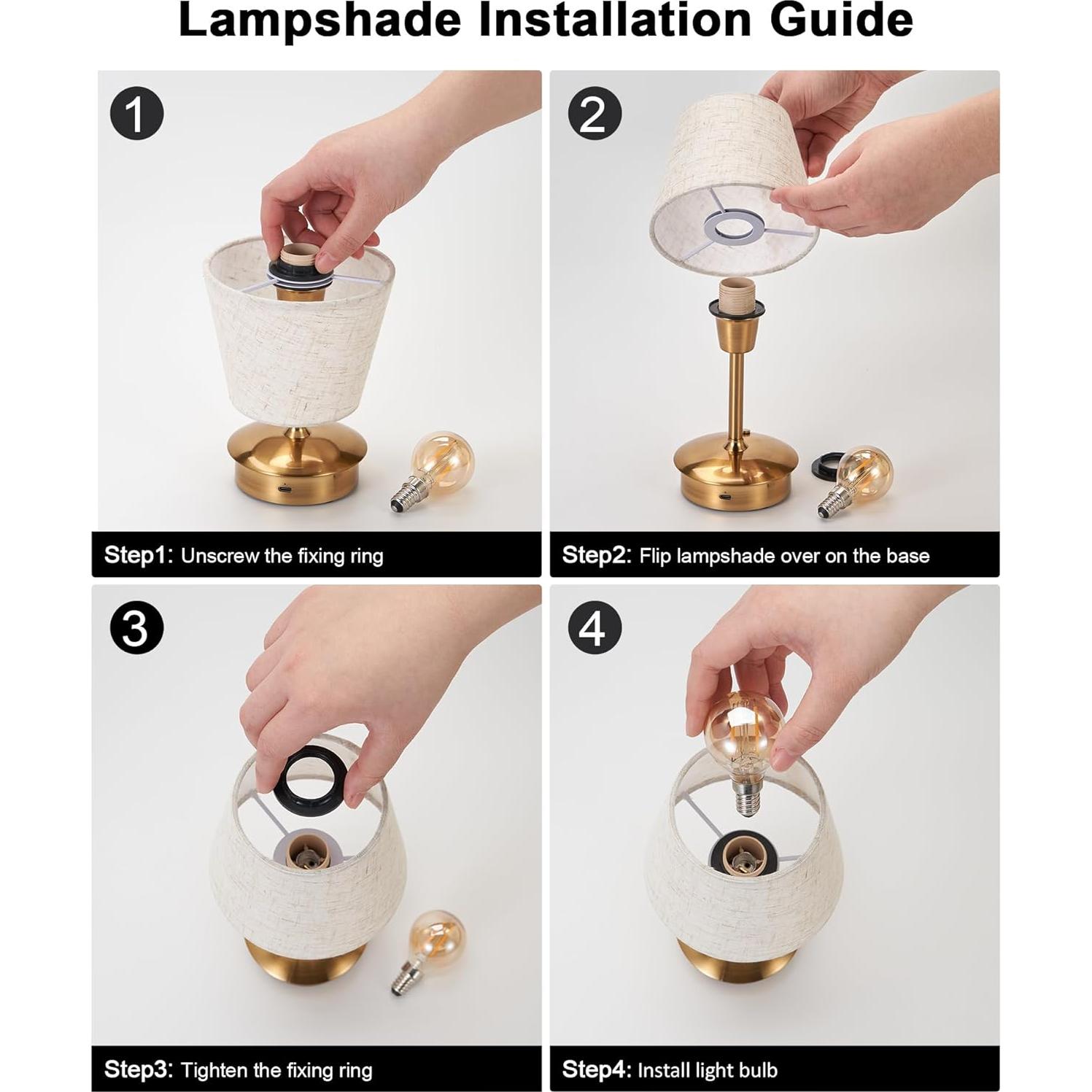 Lampshade Installation Guide

1

Step1: Unscrew the fixing ring

2

Step2: Flip lampshade over on the base

3

Step3: Tighten the fixing ring

4

Step4: Install light bulb