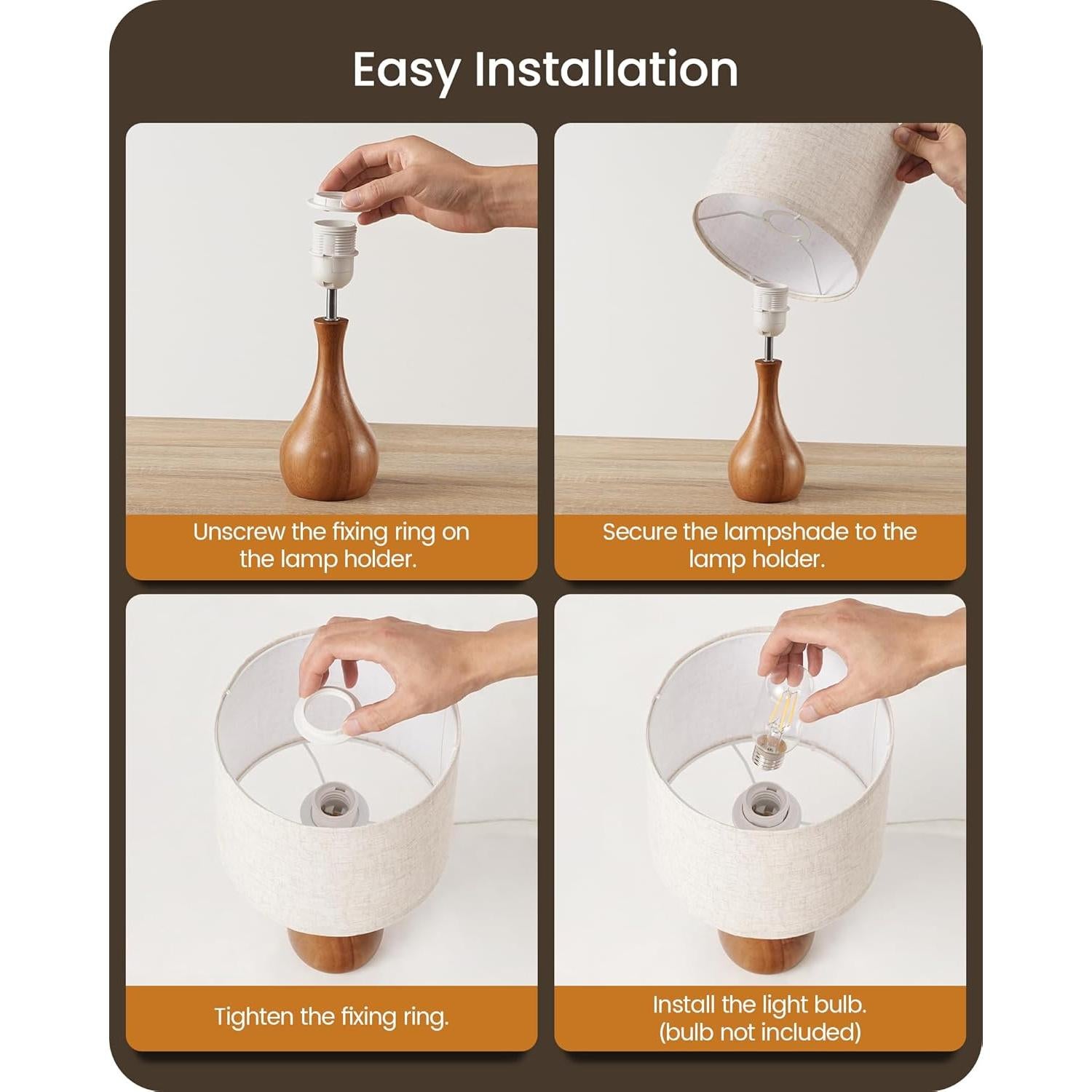 Easy Installation

Unscrew the fixing ring on the lamp holder.

Secure the lampshade to the lamp holder.

Tighten the fixing ring.

Install the light bulb. (bulb not included)