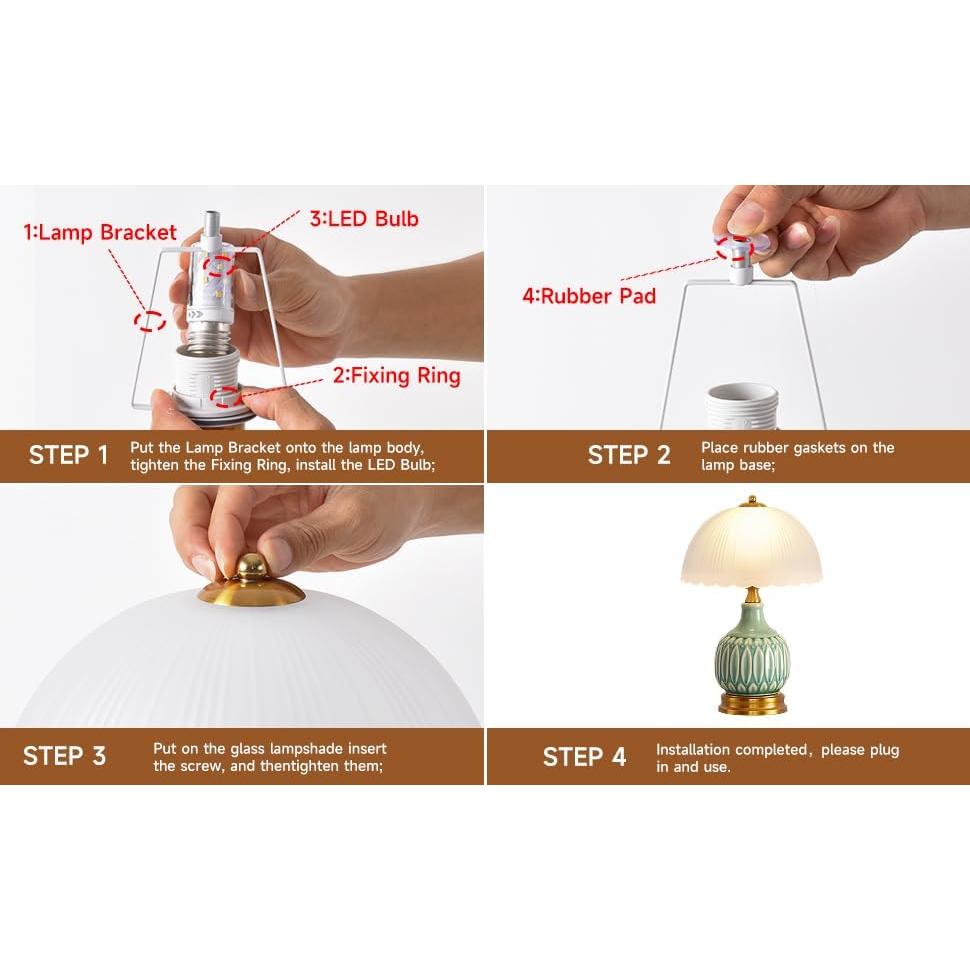 1:Lamp Bracket

3:LED Bulb

2:Fixing Ring

STEP 1 Put the Lamp Bracket onto the lamp body, tighten the Fixing Ring, install the LED Bulb;

4:Rubber Pad

STEP 2 Place rubber gaskets on the lamp base;

STEP 3 Put on the glass lampshade insert the screw, and thentighten them;

STEP 4 Installation completed, please plug in and use.