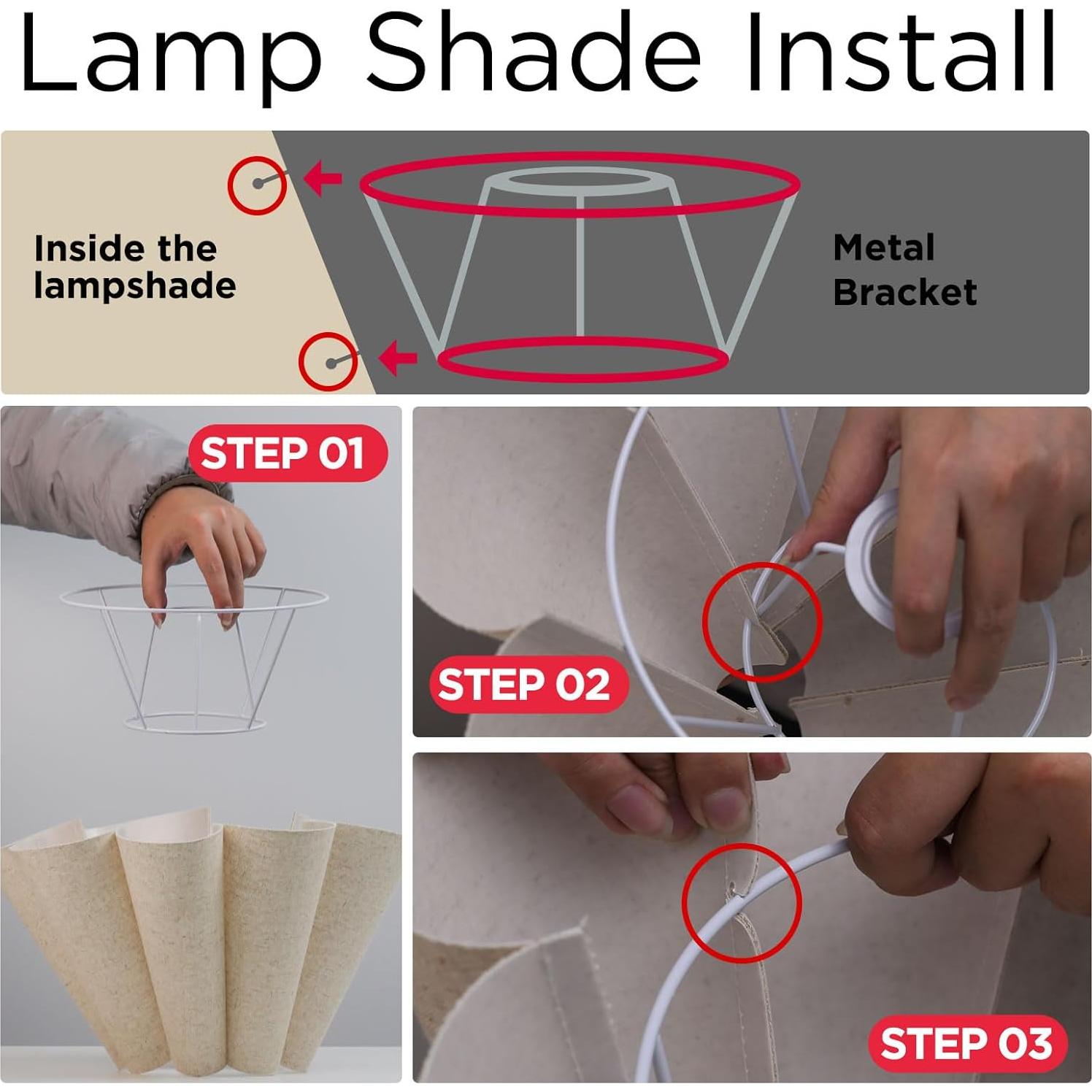 Lamp Shade Install

Inside the lampshade

Metal Bracket

STEP 01

STEP 02

STEP 03