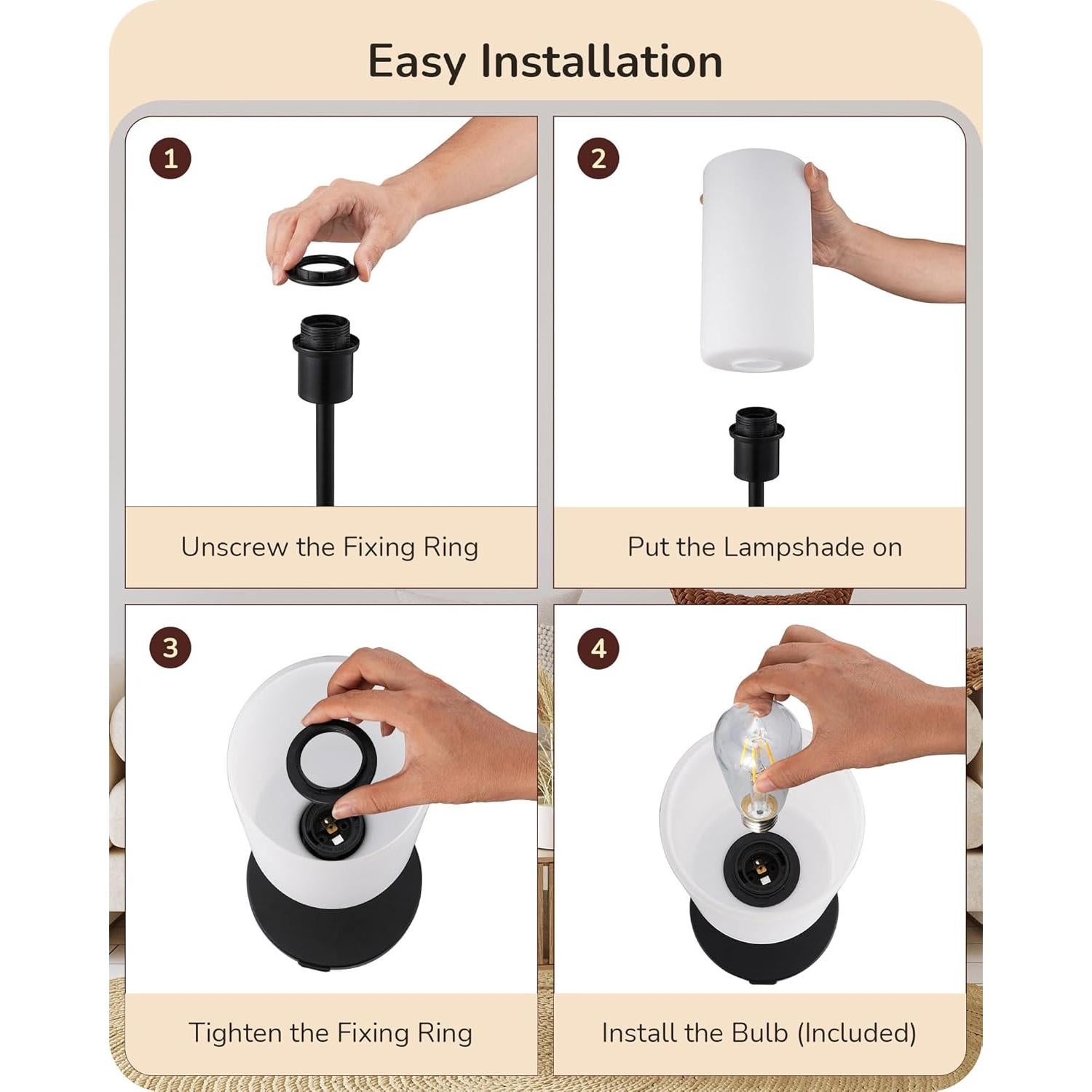 Easy Installation

1

Unscrew the Fixing Ring

2

Put the Lampshade on

3

Tighten the Fixing Ring

4

Install the Bulb (Included)