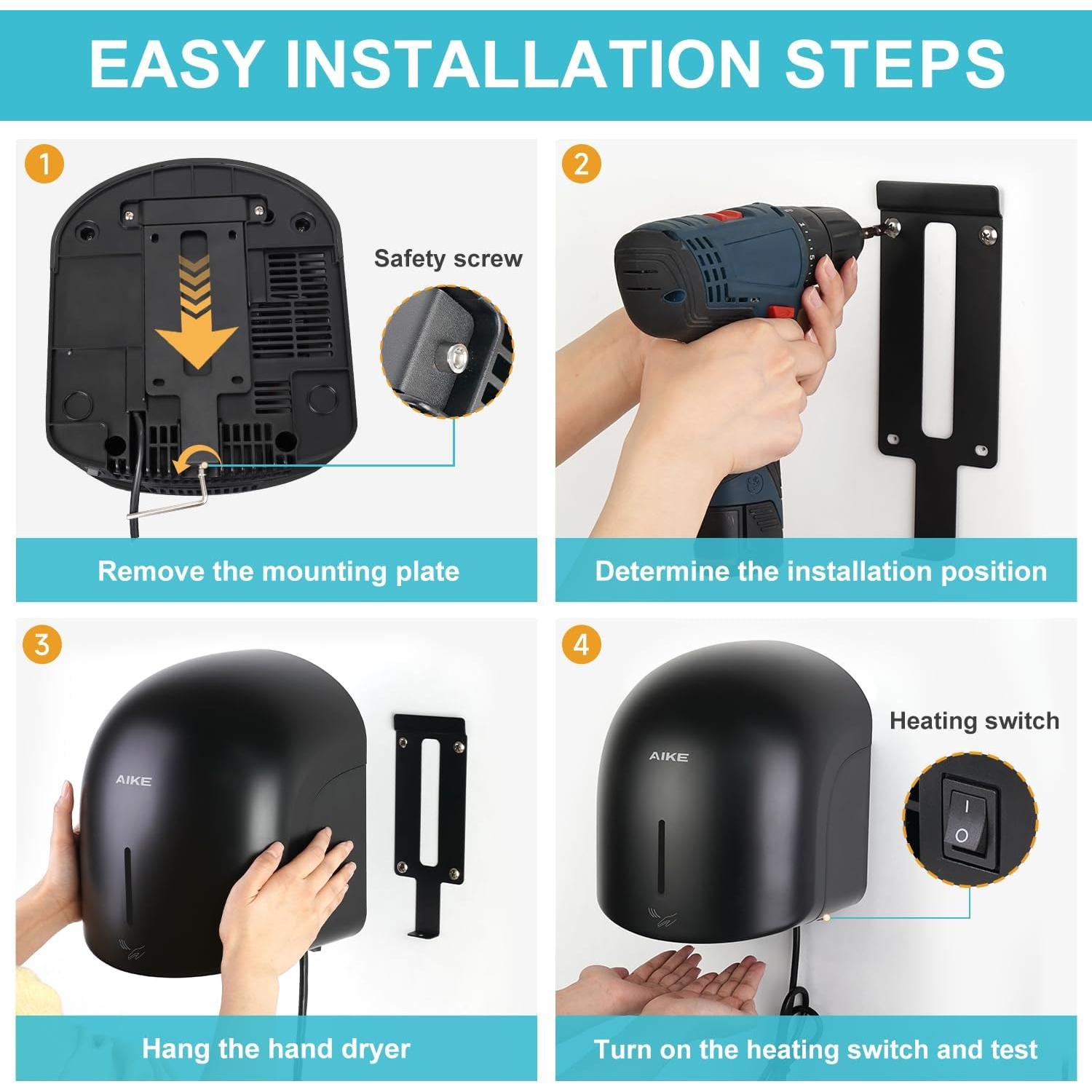 EASY INSTALLATION STEPS

1

Safety screw

Remove the mounting plate

2

Determine the installation position

3

AIKE

Hang the hand dryer

4

AIKE

Heating switch

I

O

Turn on the heating switch and test