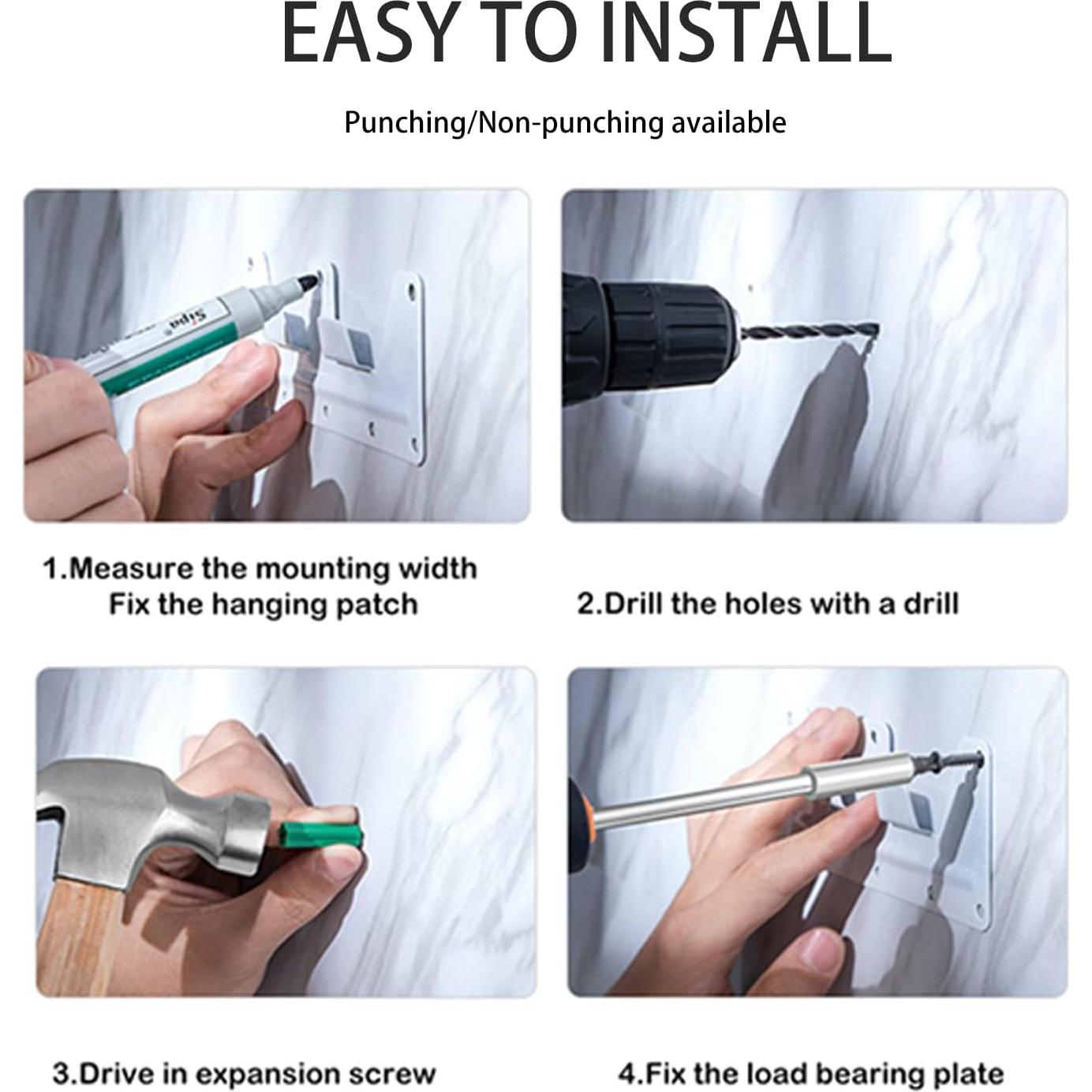 EASY TO INSTALL

Punching/Non-punching available

Sipa

1.Measure the mounting width
Fix the hanging patch

2.Drill the holes with a drill

3.Drive in expansion screw

4.Fix the load bearing plate