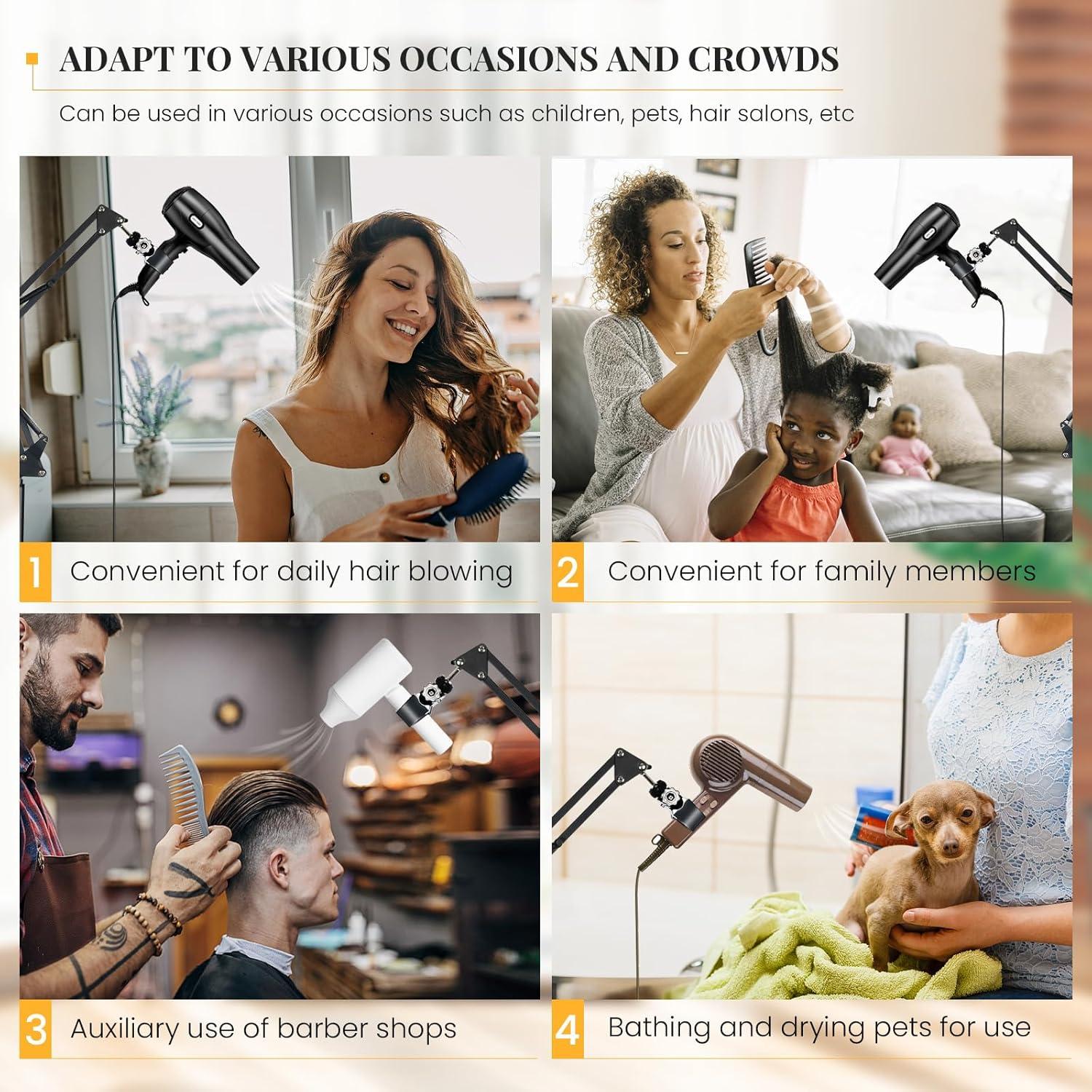 ADAPT TO VARIOUS OCCASIONS AND CROWDS

Can be used in various occasions such as children, pets, hair salons, etc

1 Convenient for daily hair blowing

2 Convenient for family members

3 Auxiliary use of barber shops

4 Bathing and drying pets for use