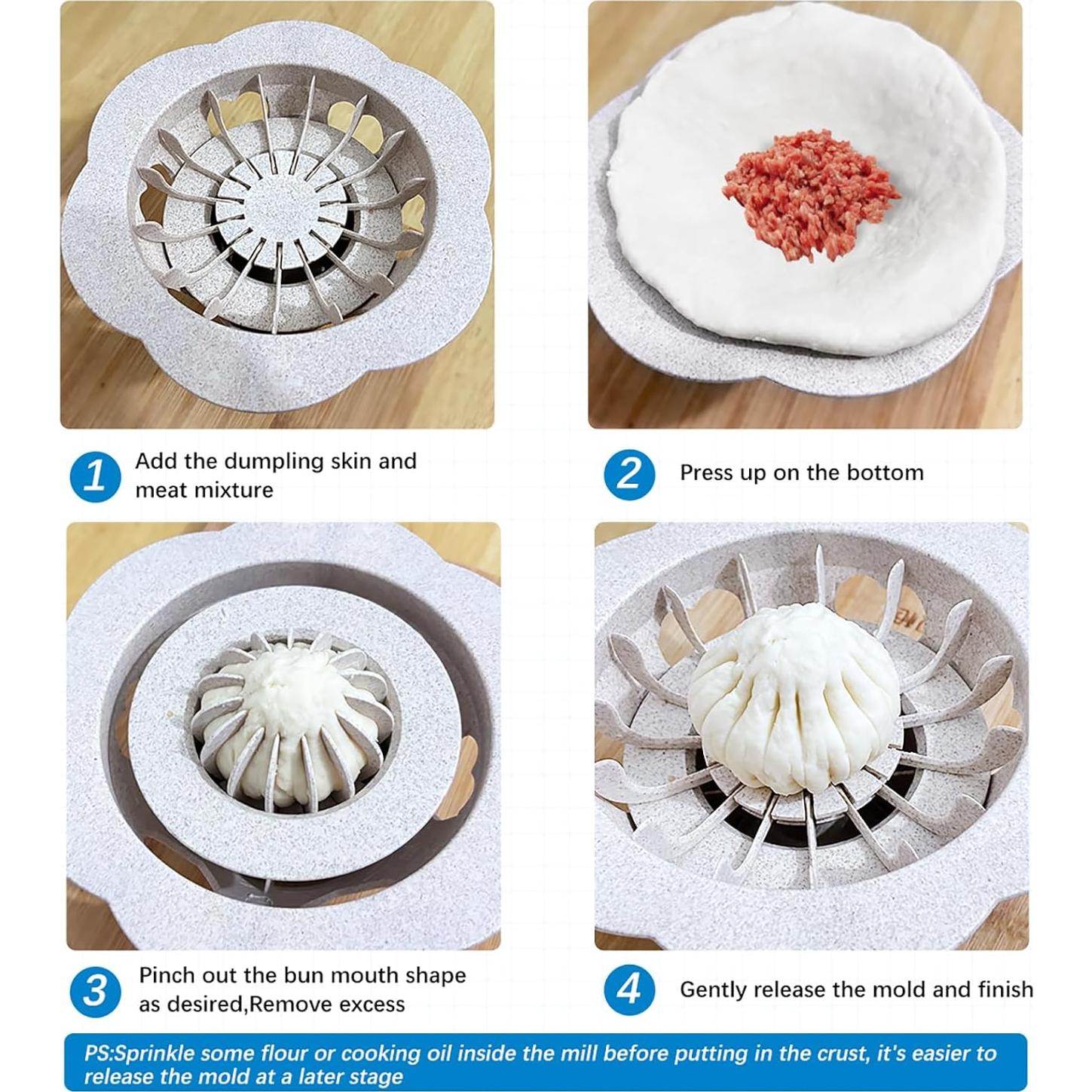 1 Add the dumpling skin and meat mixture

2 Press up on the bottom

3 Pinch out the bun mouth shape as desired,Remove excess

4 Gently release the mold and finish

PS:Sprinkle some flour or cooking oil inside the mill before putting in the crust, it's easier to release the mold at a later stage