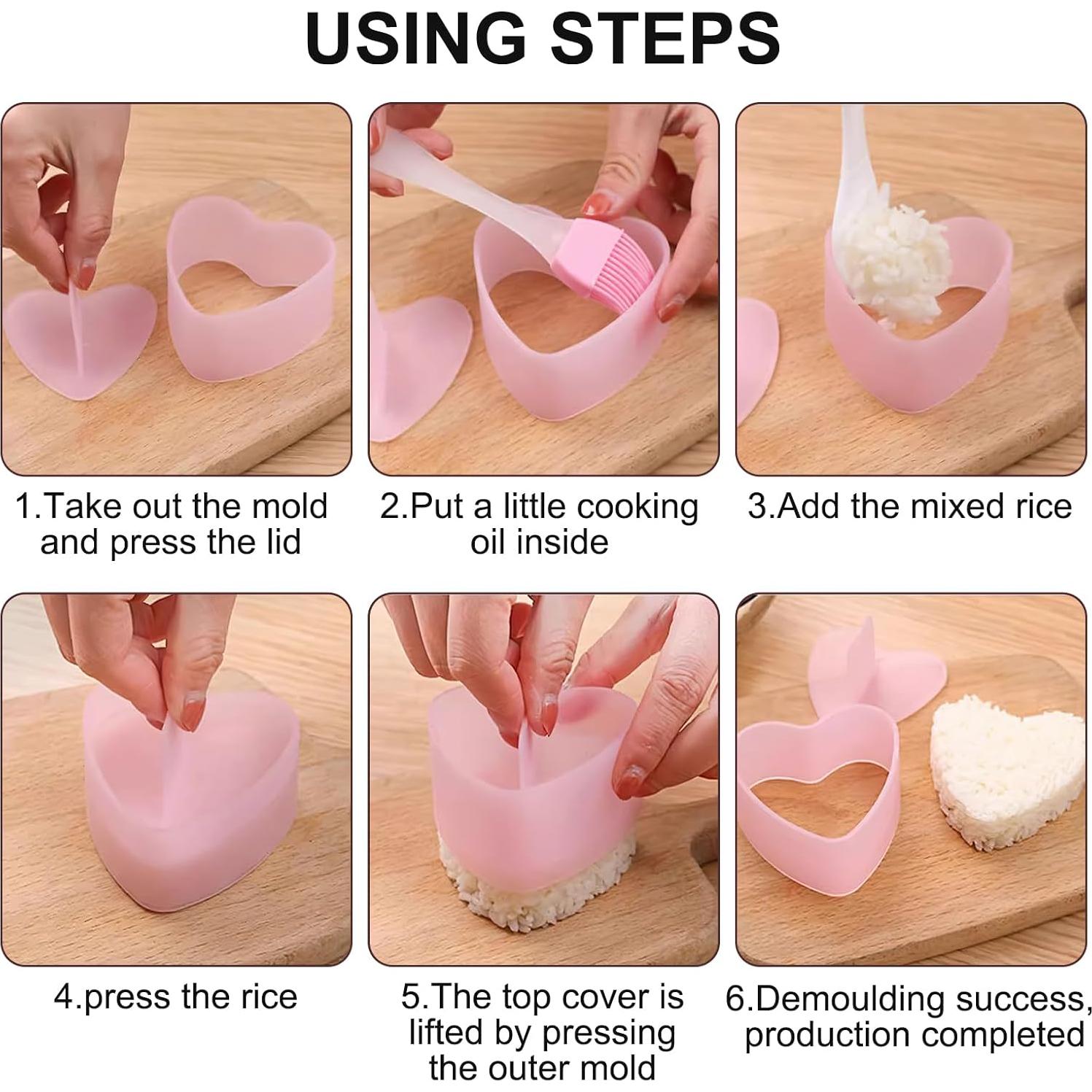 USING STEPS

1.Take out the mold and press the lid

2.Put a little cooking oil inside

3.Add the mixed rice

4.press the rice

5.The top cover is lifted by pressing the outer mold

6.Demoulding success, production completed