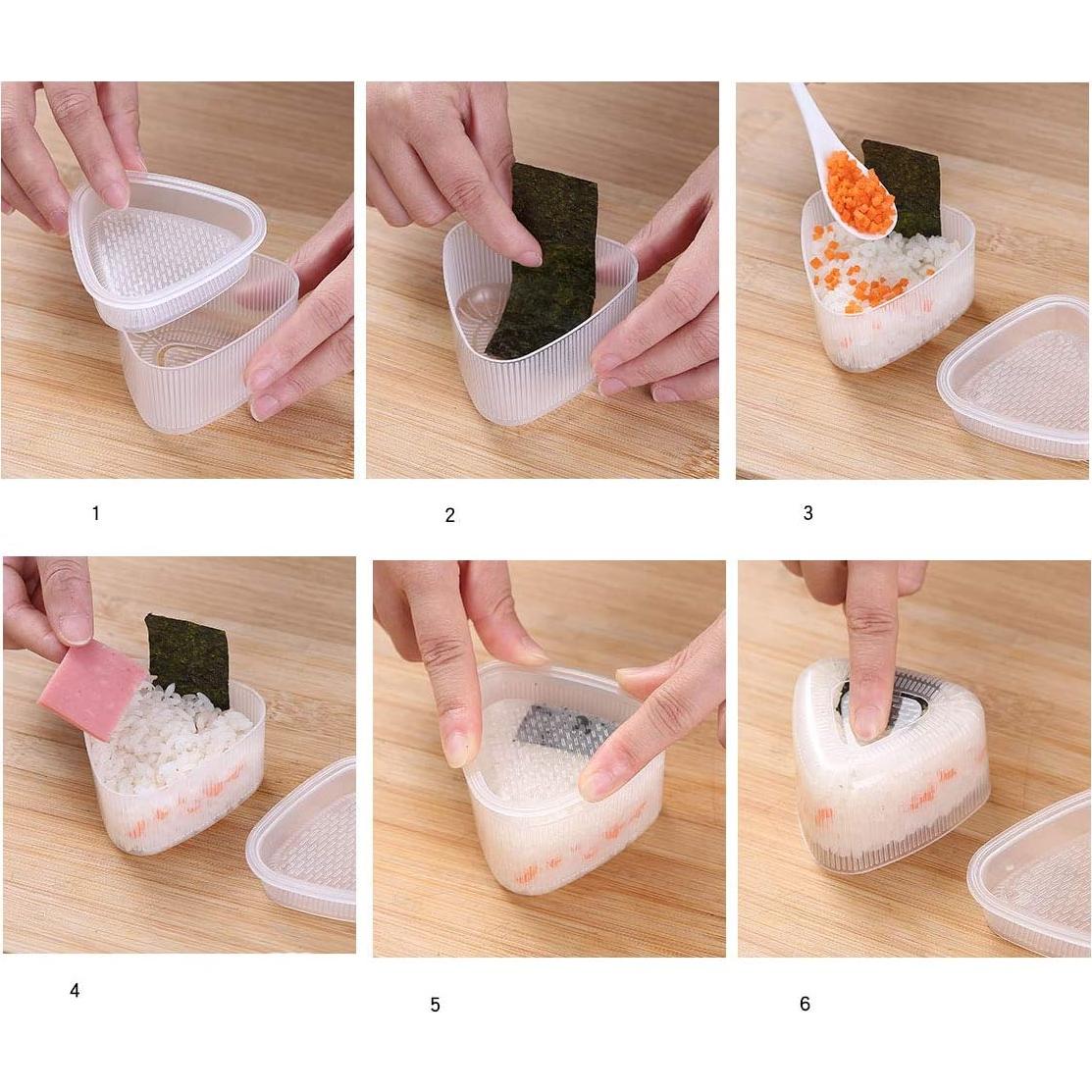 1

2

3

4

5

6