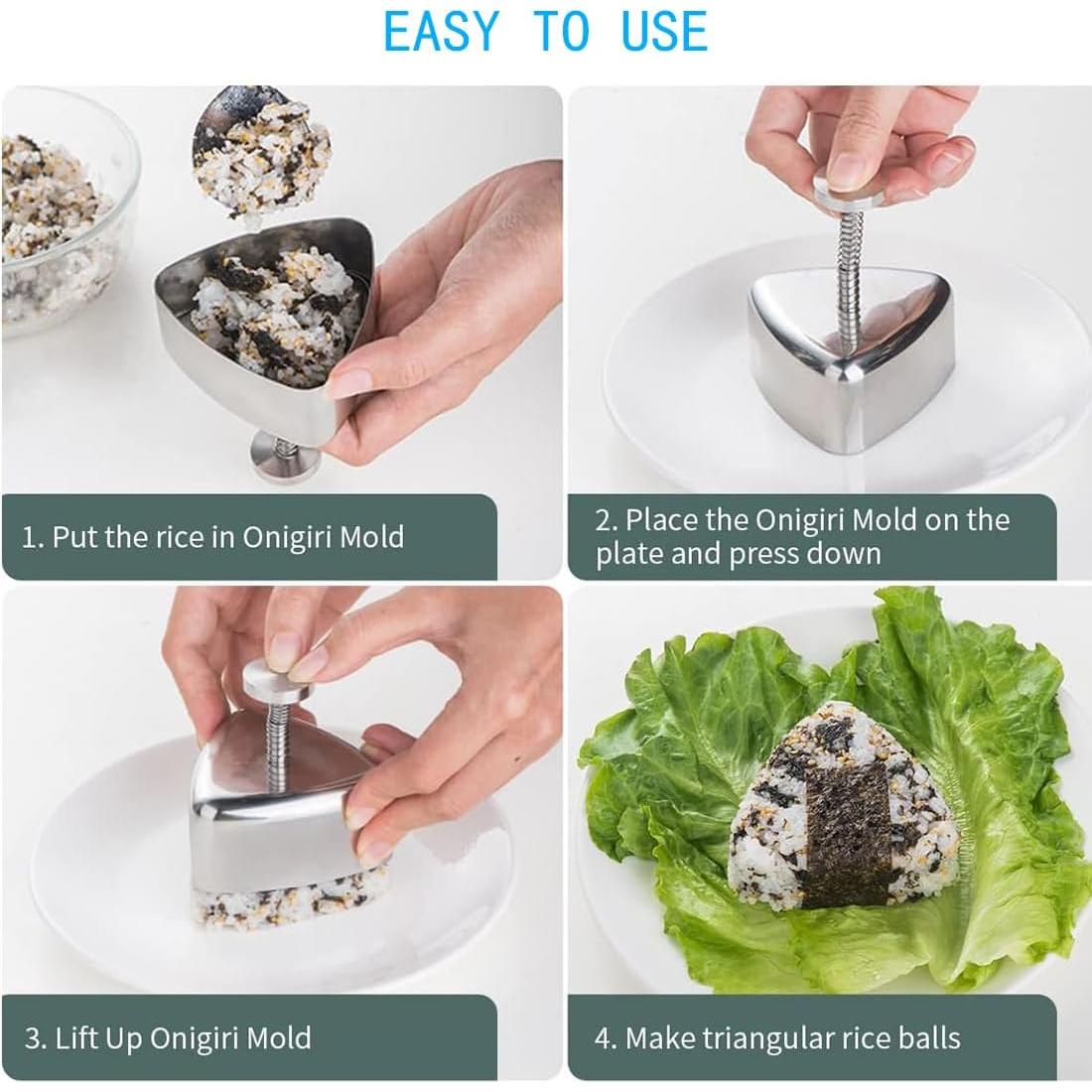 EASY TO USE

1. Put the rice in Onigiri Mold

2. Place the Onigiri Mold on the plate and press down

3. Lift Up Onigiri Mold

4. Make triangular rice balls