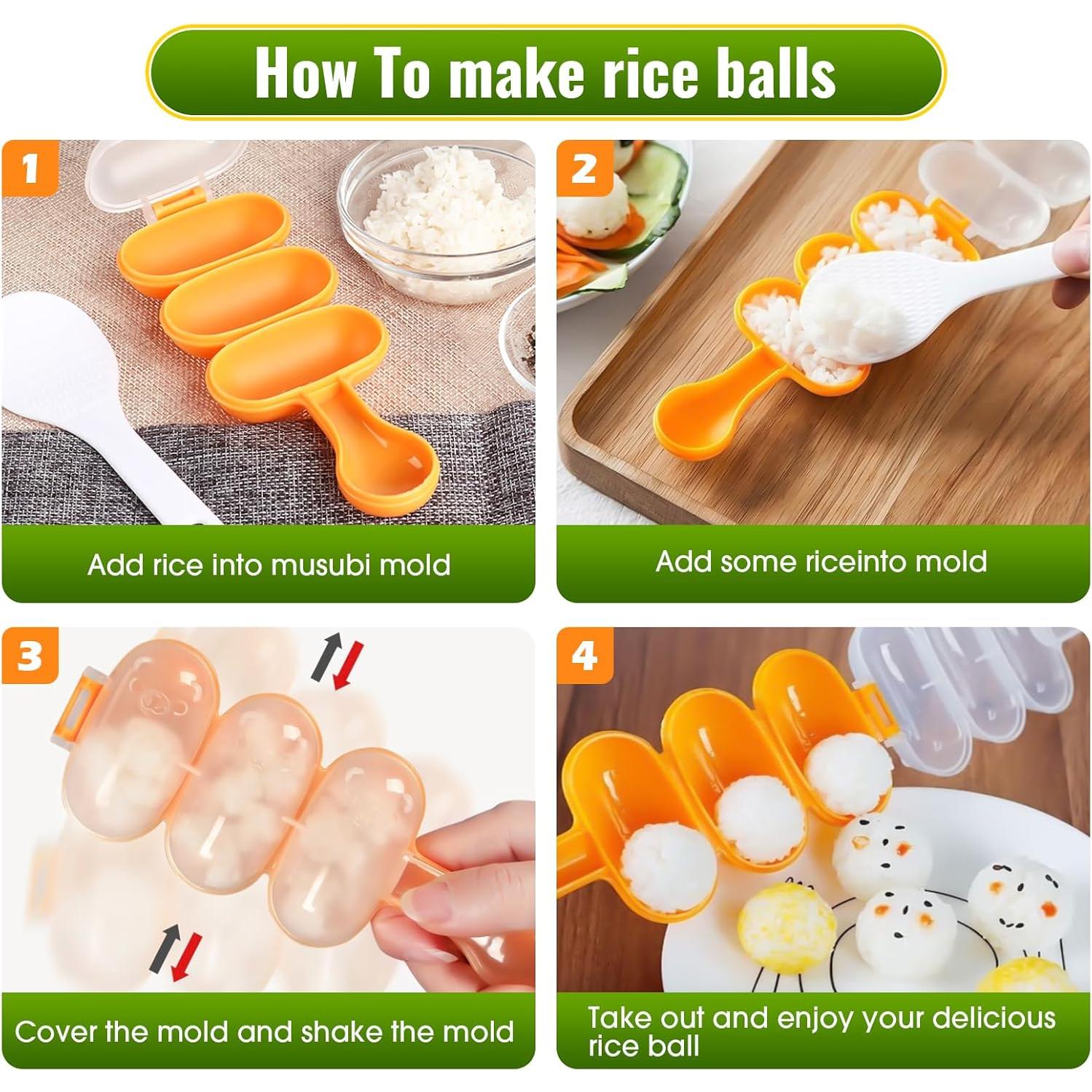 How To make rice balls

1

Add rice into musubi mold

2

Add some riceinto mold

3

Cover the mold and shake the mold

4

Take out and enjoy your delicious rice ball