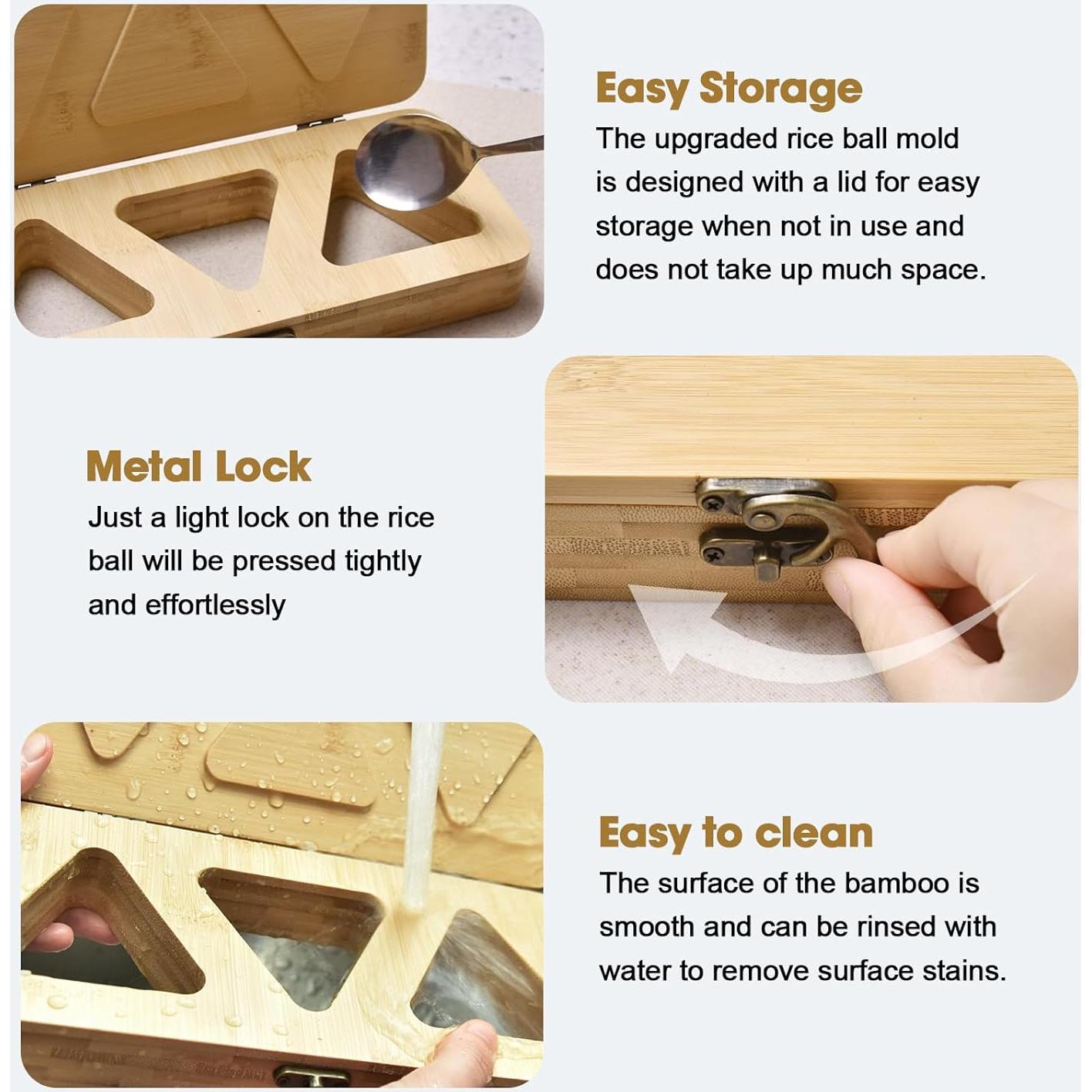 Easy Storage
The upgraded rice ball mold is designed with a lid for easy storage when not in use and does not take up much space.

Metal Lock
Just a light lock on the rice ball will be pressed tightly and effortlessly

Easy to clean
The surface of the bamboo is smooth and can be rinsed with water to remove surface stains.