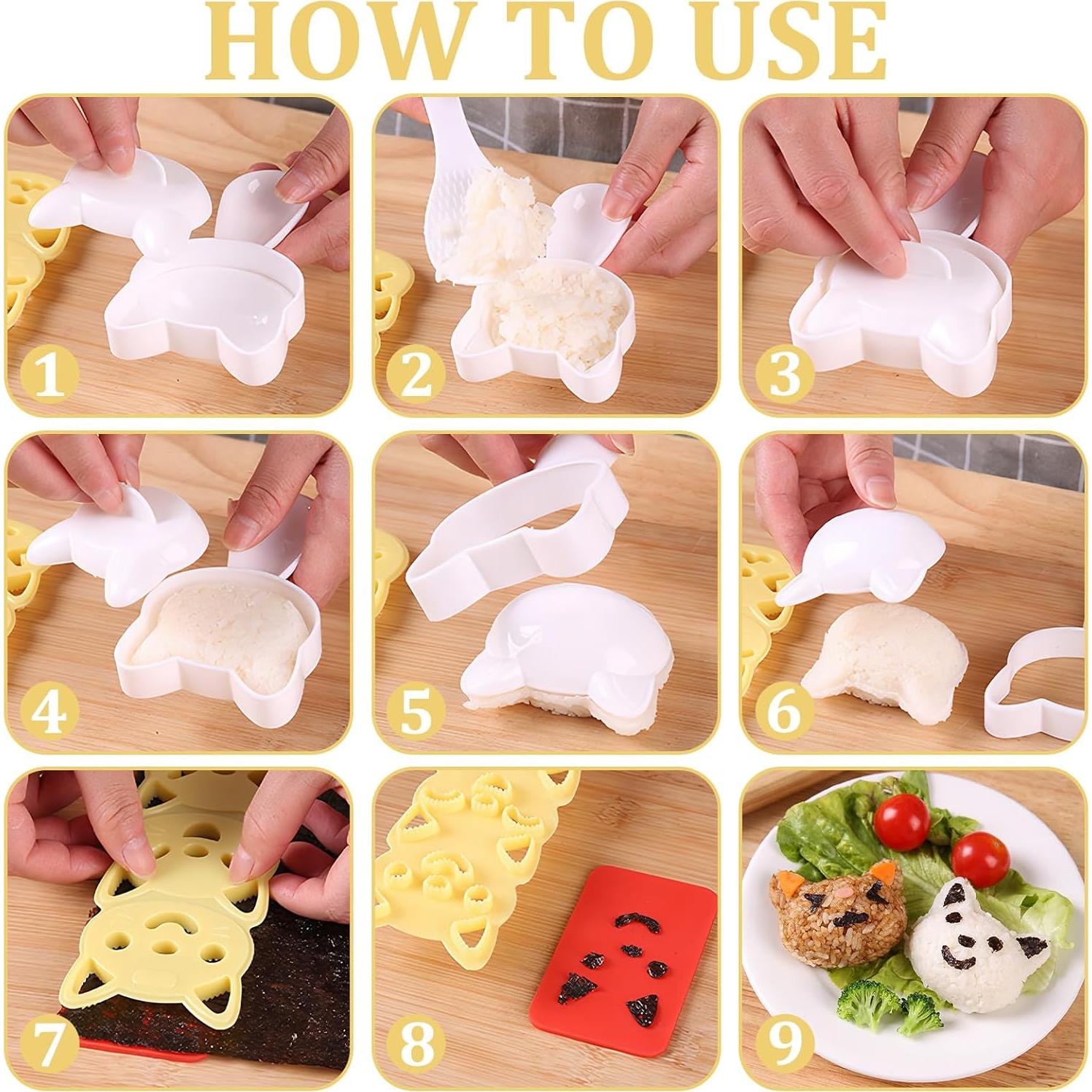 HOW TO USE

1

2

3

4

5

6

7

8

9