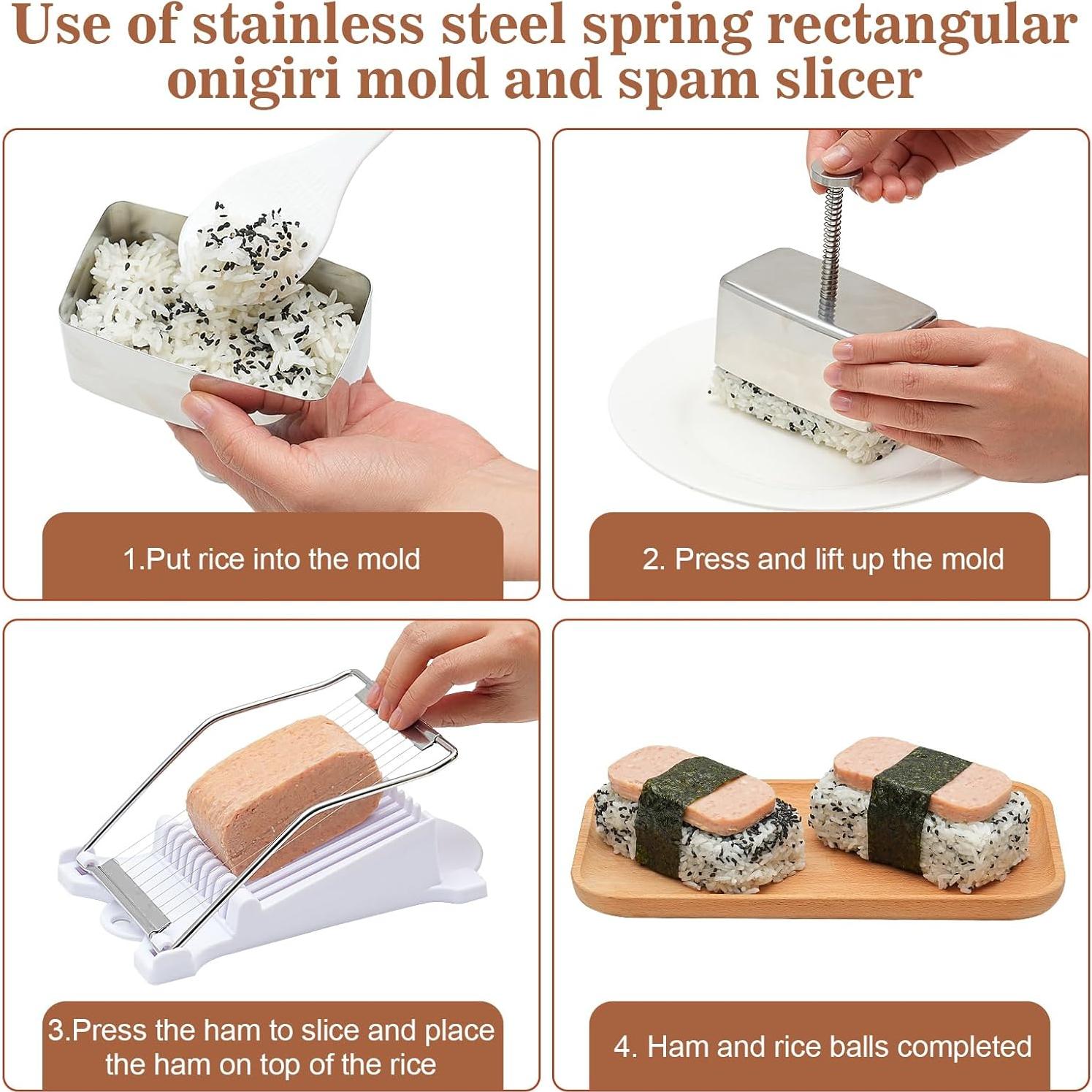 Use of stainless steel spring rectangular onigiri mold and spam slicer

1.Put rice into the mold

2. Press and lift up the mold

3.Press the ham to slice and place the ham on top of the rice

4. Ham and rice balls completed