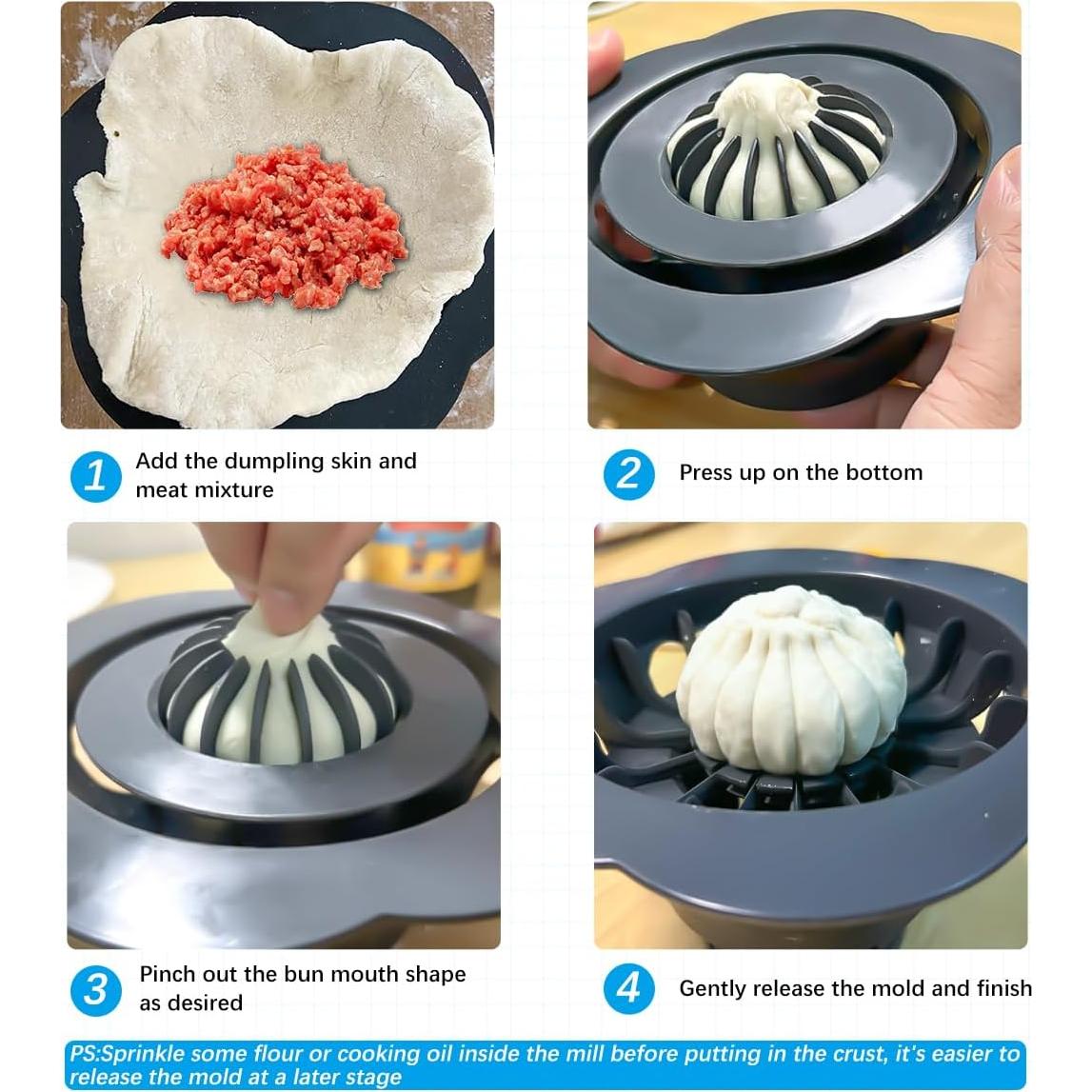 1 Add the dumpling skin and meat mixture

2 Press up on the bottom

3 Pinch out the bun mouth shape as desired

4 Gently release the mold and finish

PS:Sprinkle some flour or cooking oil inside the mill before putting in the crust, it's easier to release the mold at a later stage