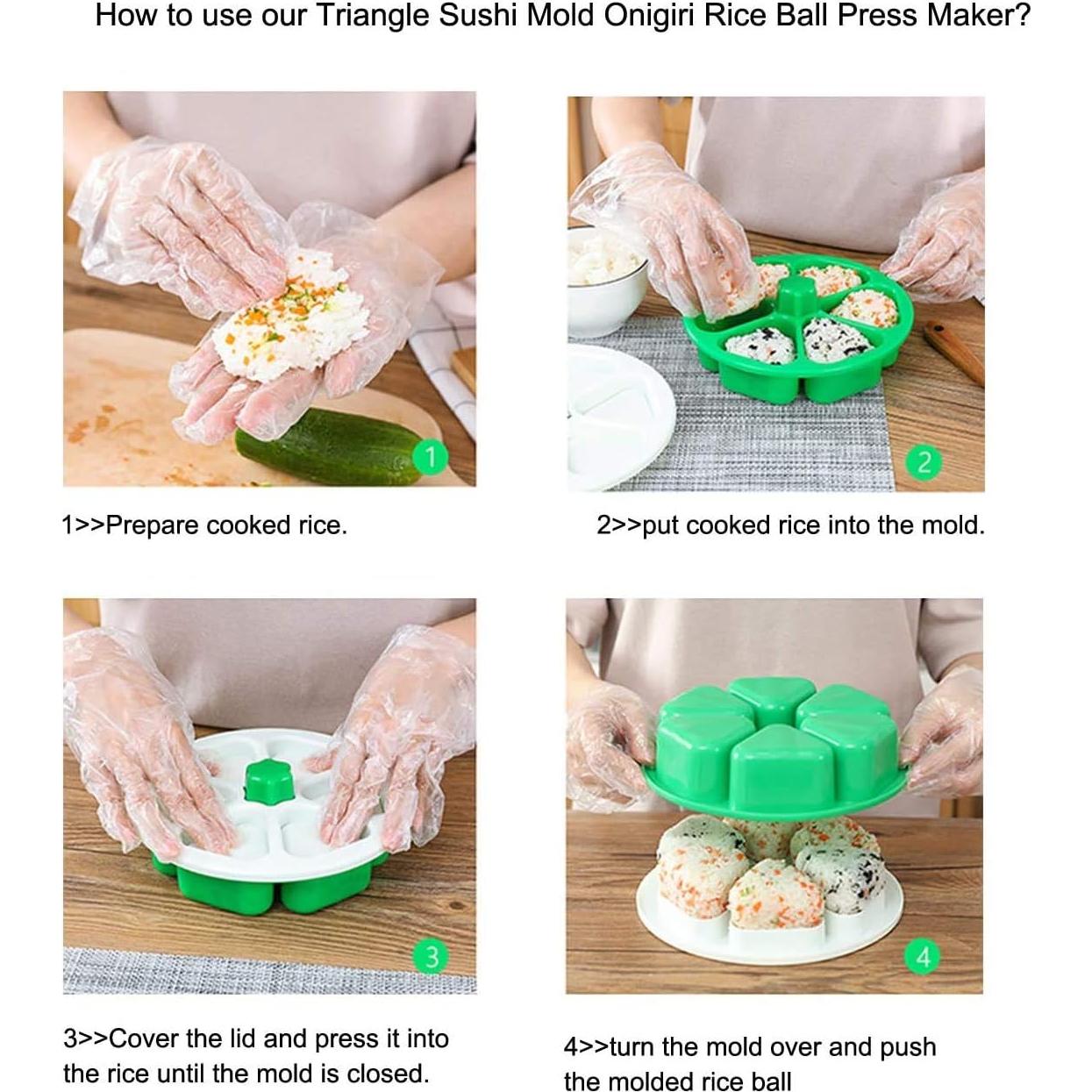 How to use our Triangle Sushi Mold Onigiri Rice Ball Press Maker?

1

1>>Prepare cooked rice.

2

2>>put cooked rice into the mold.

3

3>>Cover the lid and press it into the rice until the mold is closed.

4

4>>turn the mold over and push the molded rice ball