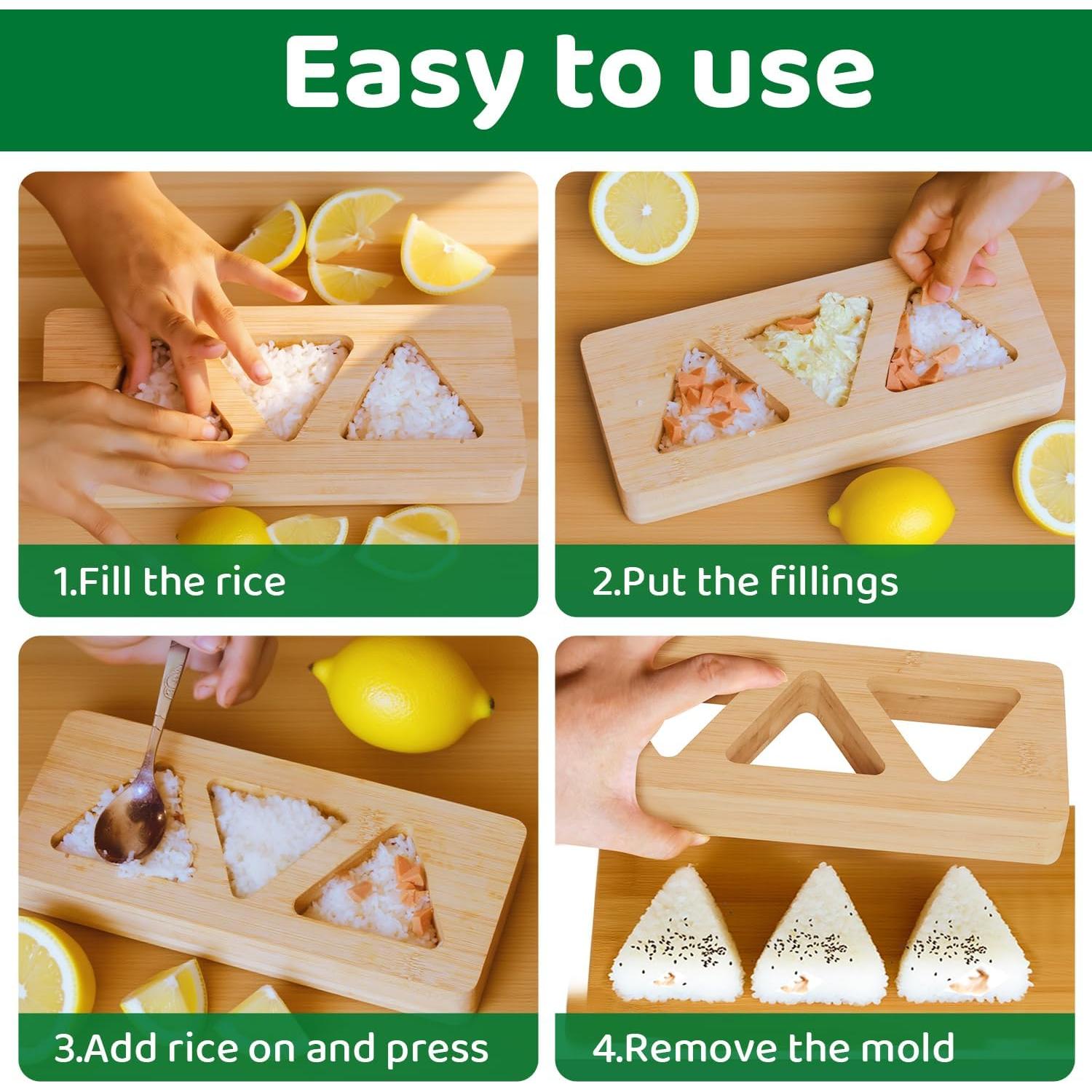 Easy to use

1.Fill the rice

2.Put the fillings

3.Add rice on and press

4.Remove the mold