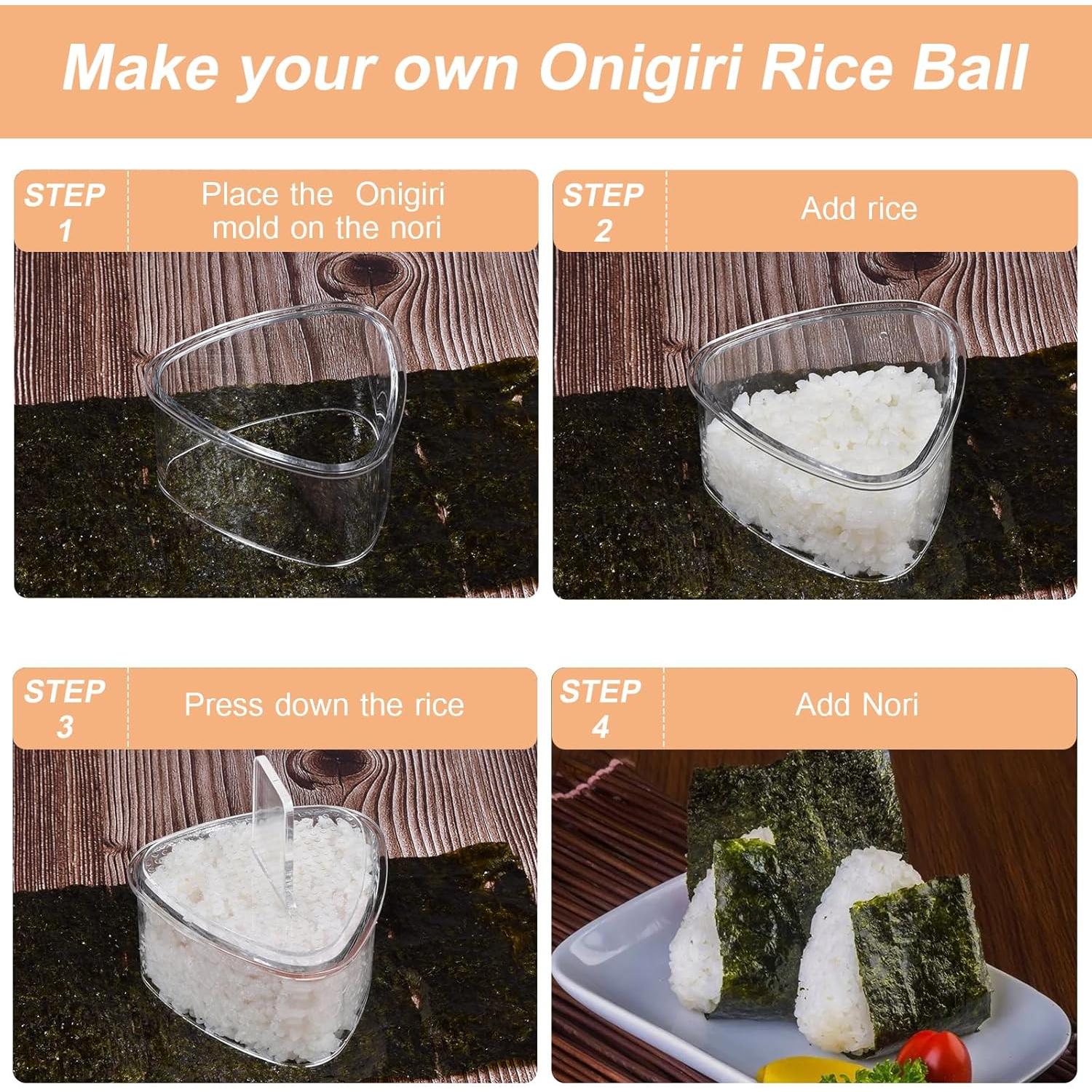 Make your own Onigiri Rice Ball

STEP 1

Place the Onigiri mold on the nori

STEP 2

Add rice

STEP 3

Press down the rice

STEP 4

Add Nori