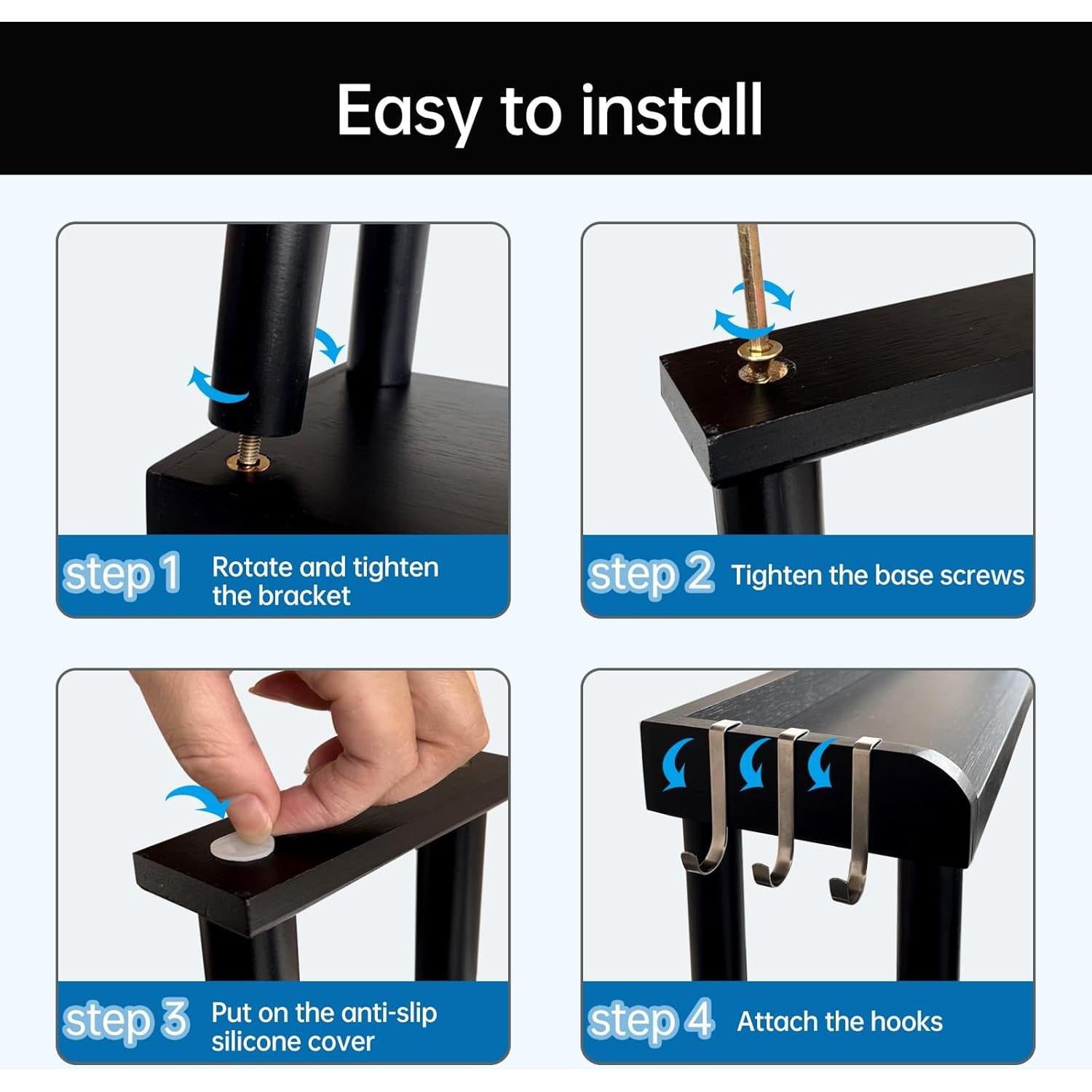 Easy to install

step 1 Rotate and tighten the bracket

step 2 Tighten the base screws

step 3 Put on the anti-slip silicone cover

step 4 Attach the hooks