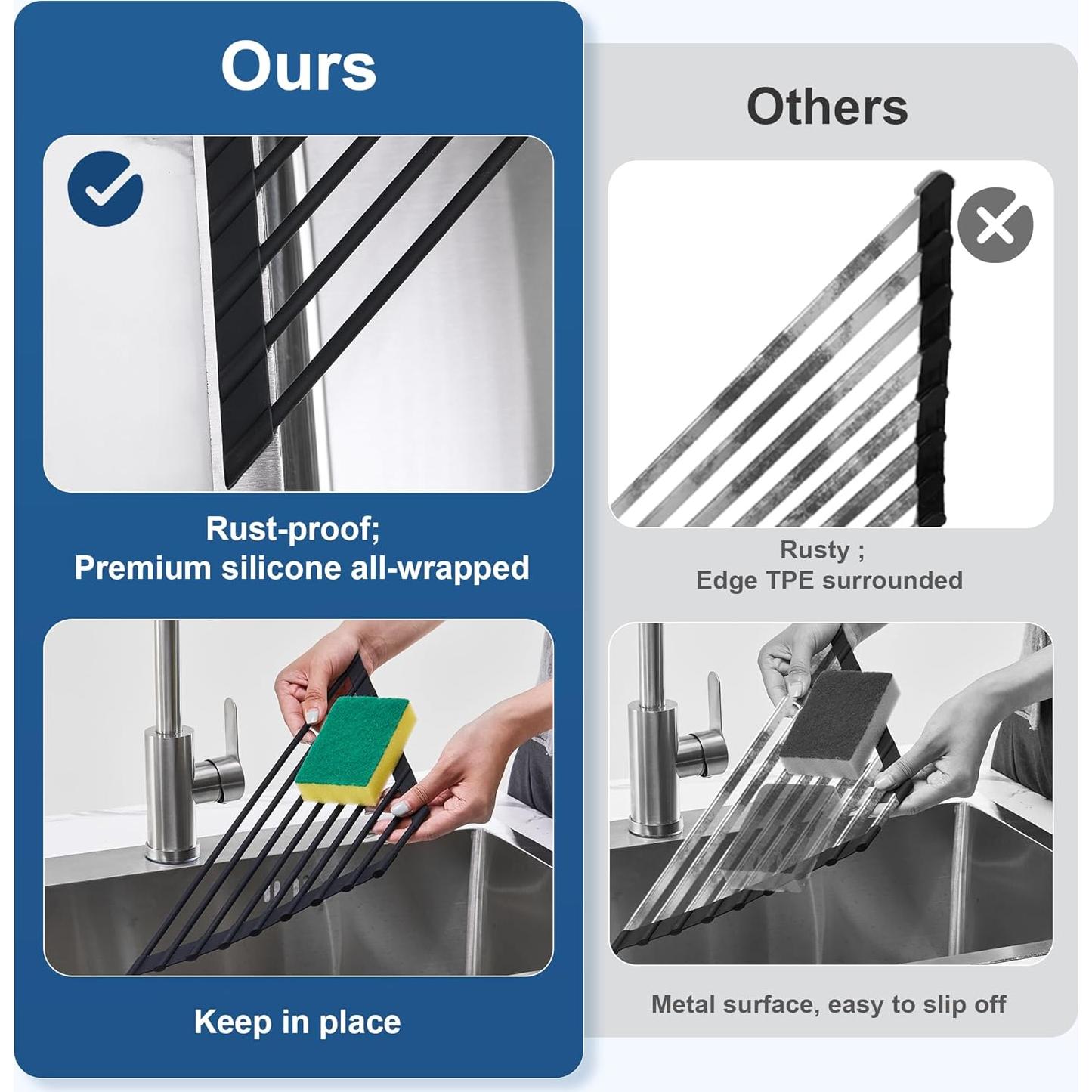 Ours

Rust-proof;
Premium silicone all-wrapped

Keep in place

Others

Rusty ;
Edge TPE surrounded

Metal surface, easy to slip off