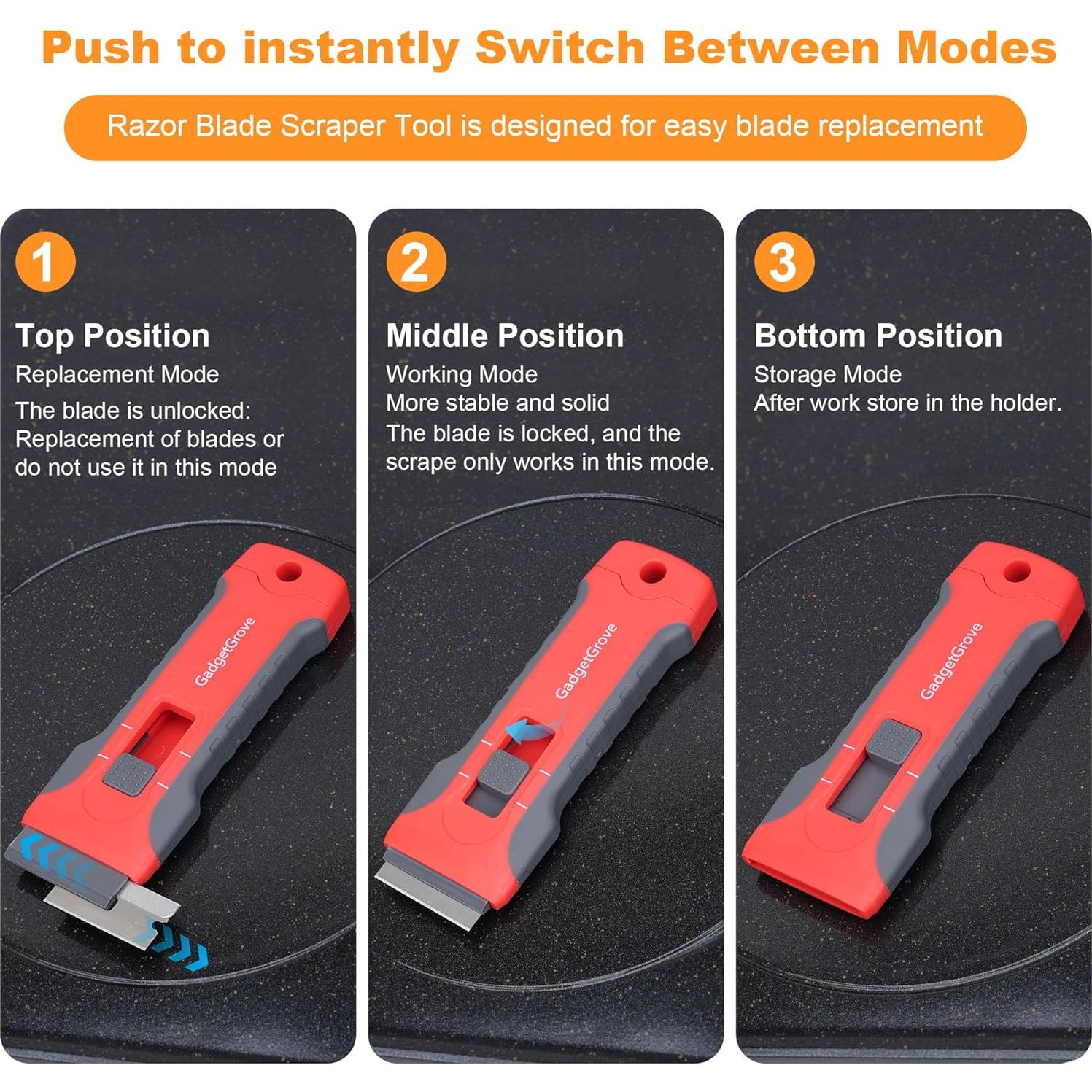 Push to instantly Switch Between Modes

Razor Blade Scraper Tool is designed for easy blade replacement

1

Top Position

Replacement Mode

The blade is unlocked: Replacement of blades or do not use it in this mode

GadgetGrove

2

Middle Position

Working Mode
More stable and solid
The blade is locked, and the scrape only works in this mode.

GadgetGrove

3

Bottom Position

Storage Mode
After work store in the holder.

GadgetGrove