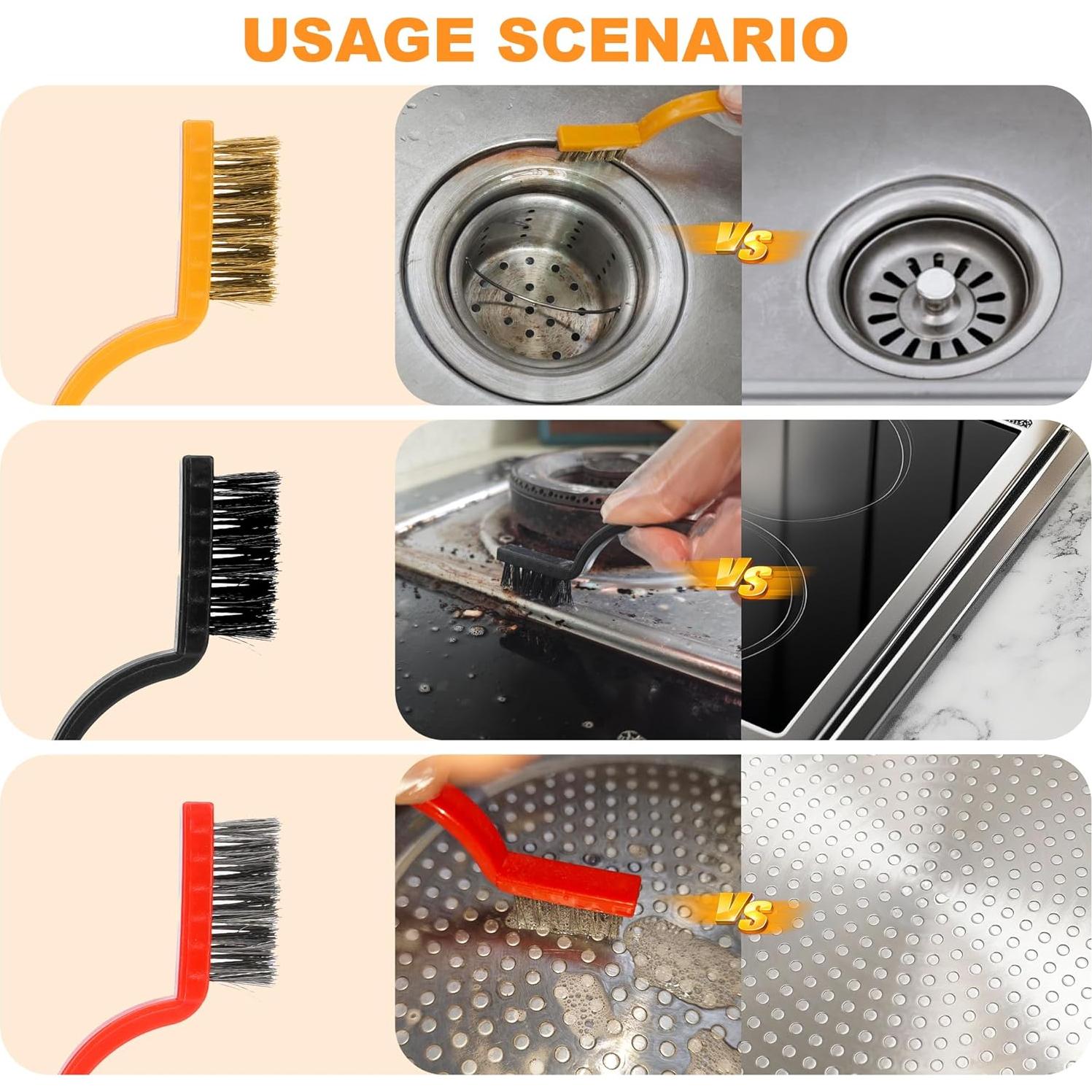 USAGE SCENARIO

VS

VS

VS