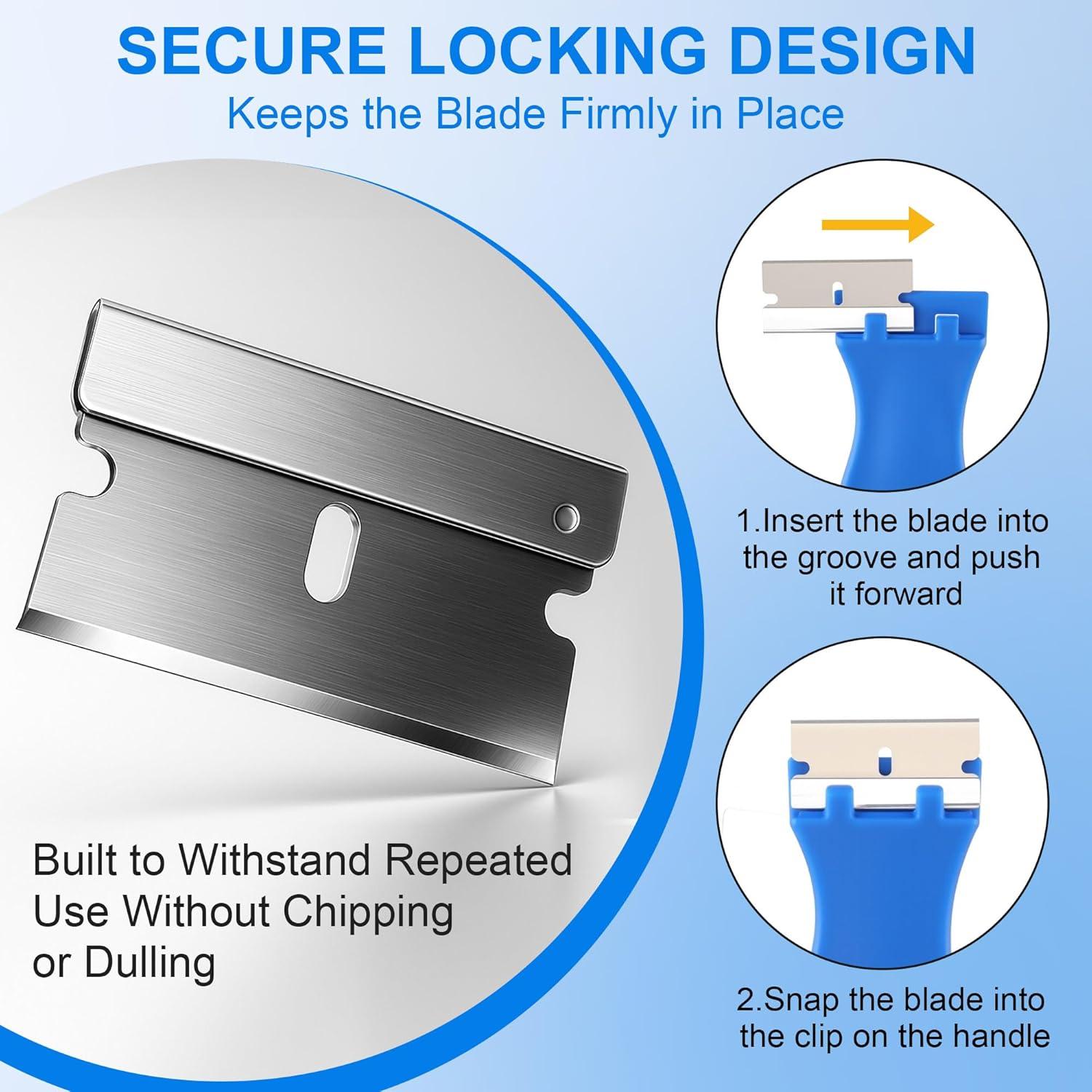 SECURE LOCKING DESIGN
Keeps the Blade Firmly in Place

Built to Withstand Repeated Use Without Chipping or Dulling

1.Insert the blade into the groove and push it forward

2.Snap the blade into the clip on the handle