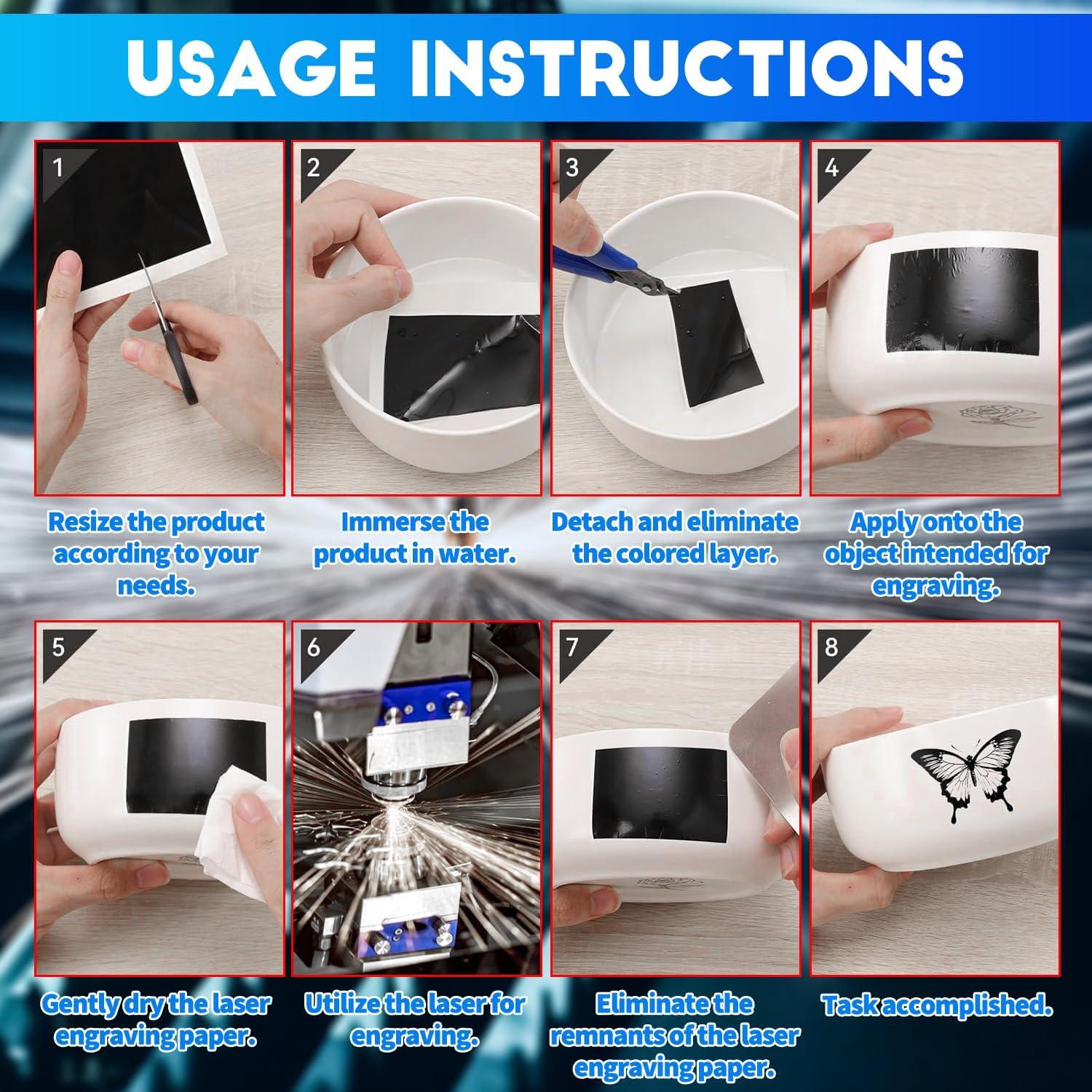 USAGE INSTRUCTIONS

1

Resize the product according to your needs.

2

Immerse the product in water.

3

Detach and eliminate the colored layer.

4

Apply onto the object intended for engraving.

5

Gently dry the laser engraving paper.

6

Utilize the laser for engraving.

7

Eliminate the remnants of the laser engraving paper.

8

Task accomplished.