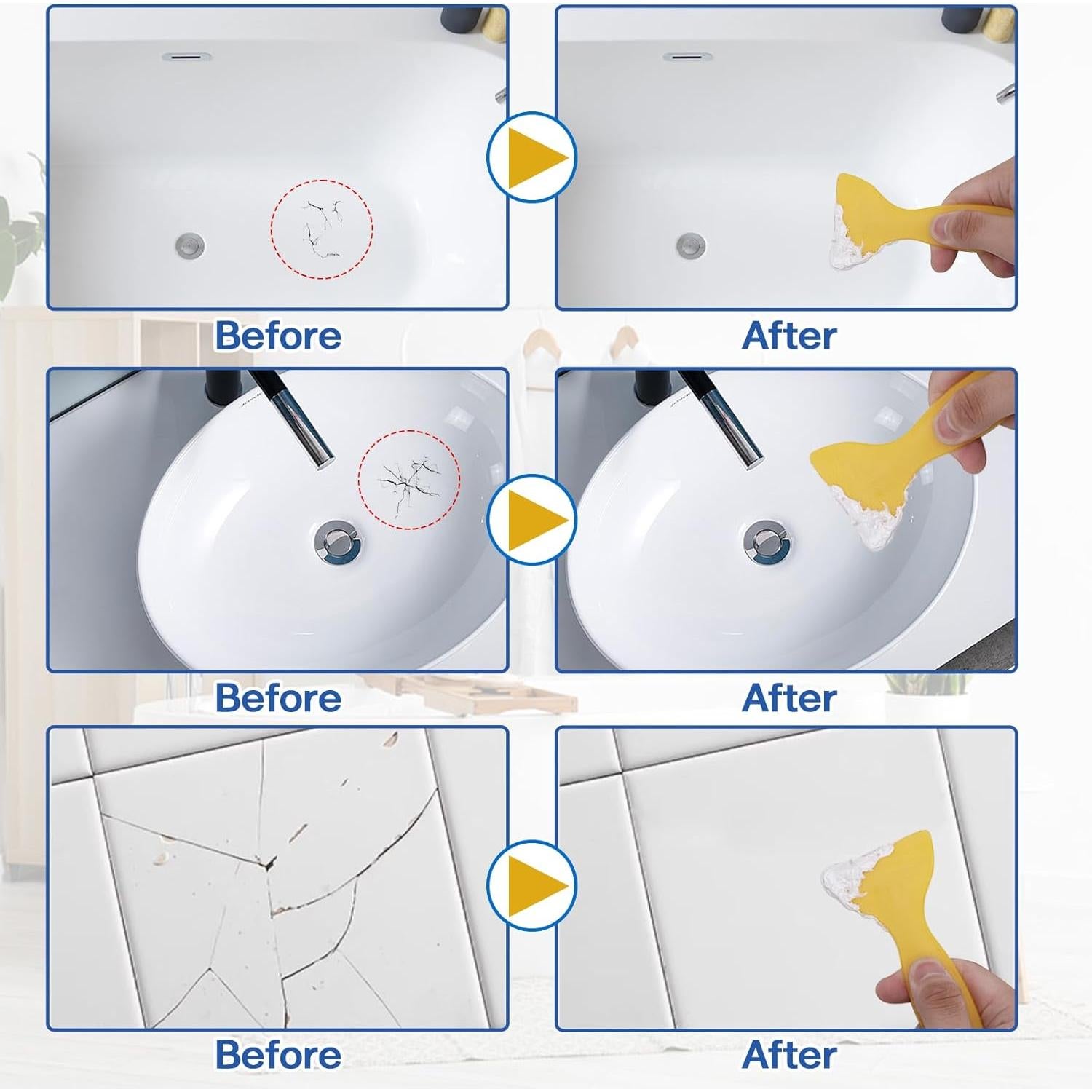 Before

After

Before

After

Before

After