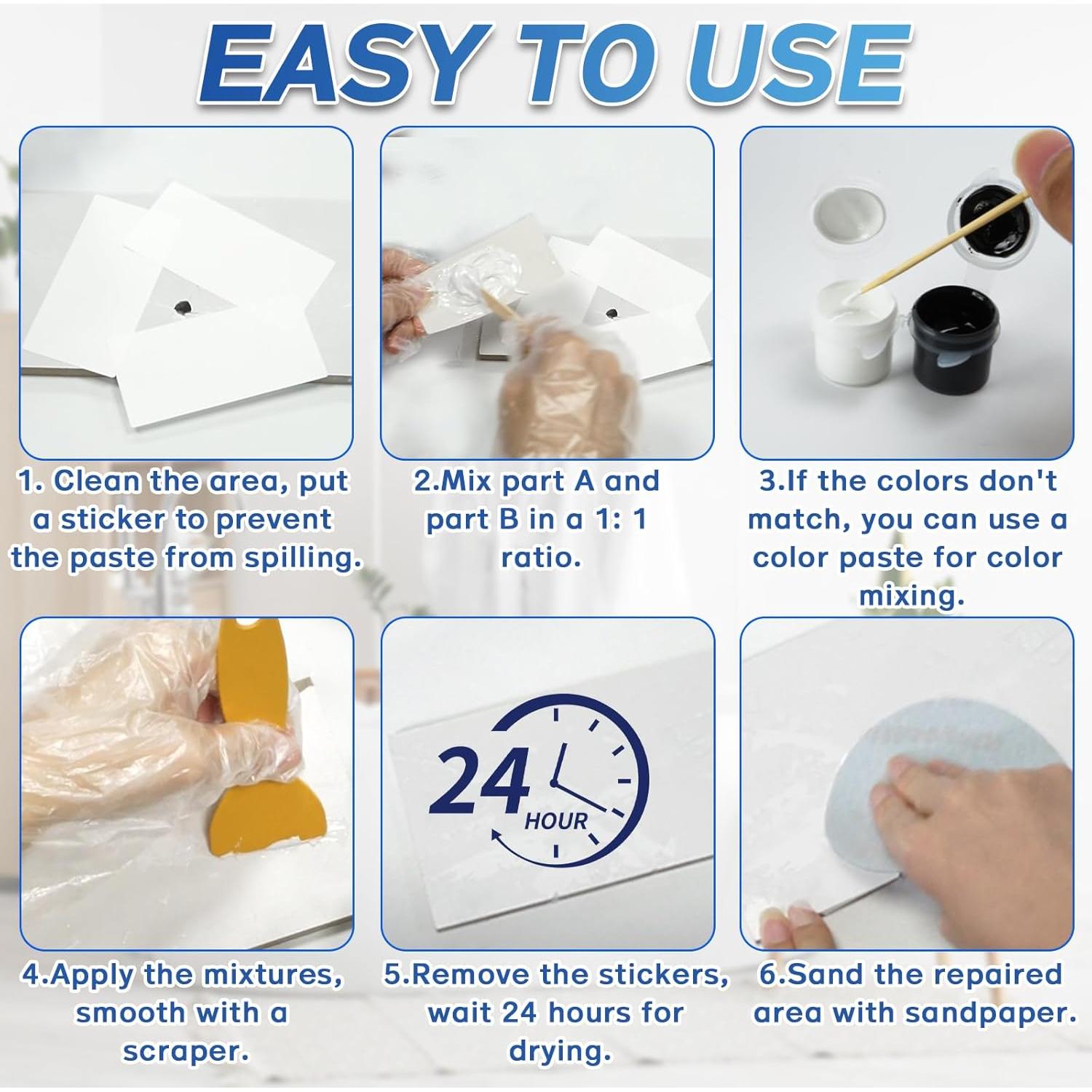 EASY TO USE

1. Clean the area, put a sticker to prevent the paste from spilling.

2.Mix part A and part B in a 1: 1 ratio.

3.If the colors don't match, you can use a color paste for color mixing.

24 HOUR

4.Apply the mixtures, smooth with a scraper.

5.Remove the stickers, wait 24 hours for drying.

6.Sand the repaired area with sandpaper.