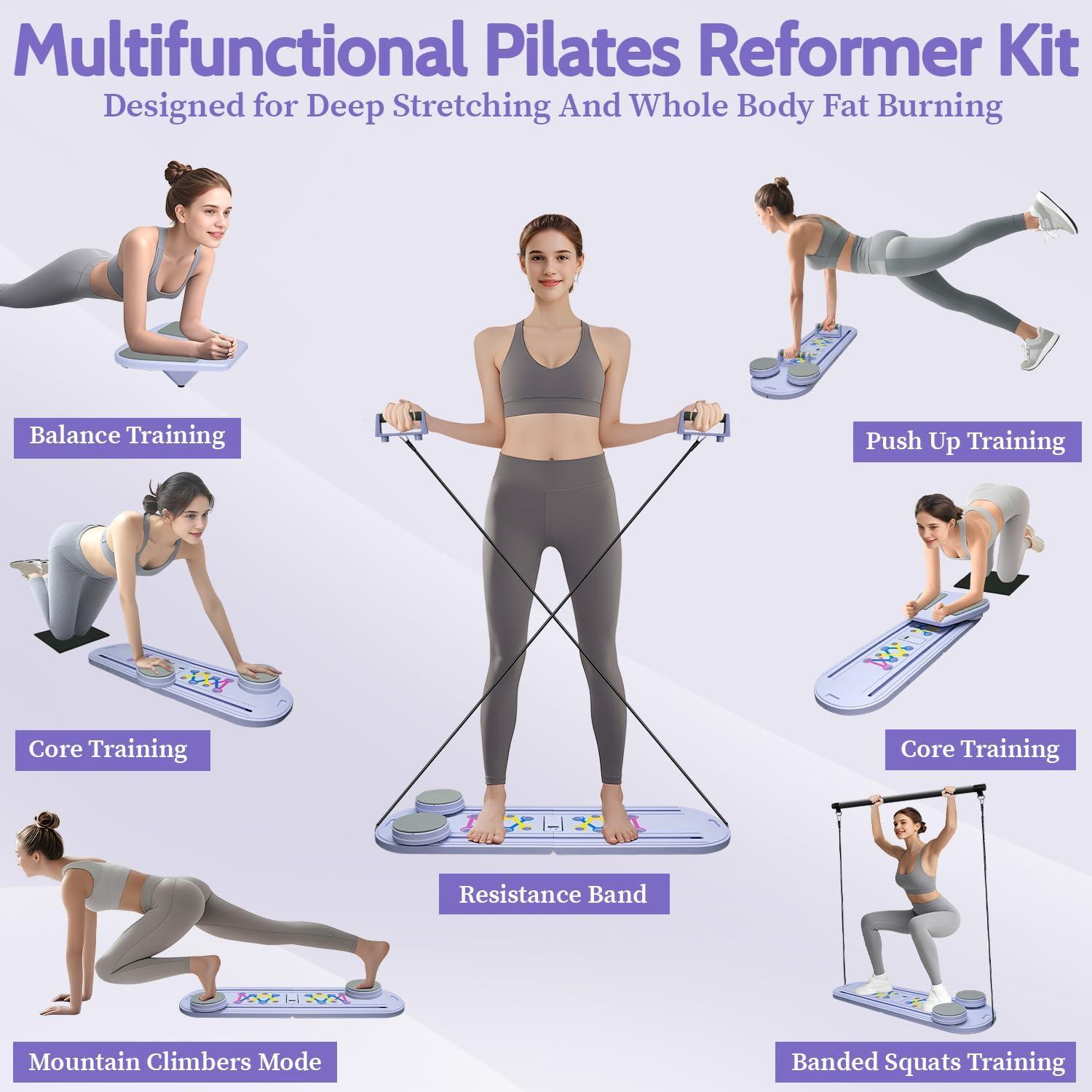 Multifunctional Pilates Reformer Kit

Designed for Deep Stretching And Whole Body Fat Burning

Balance Training

Push Up Training

Core Training

Core Training

Resistance Band

Mountain Climbers Mode

Banded Squats Training