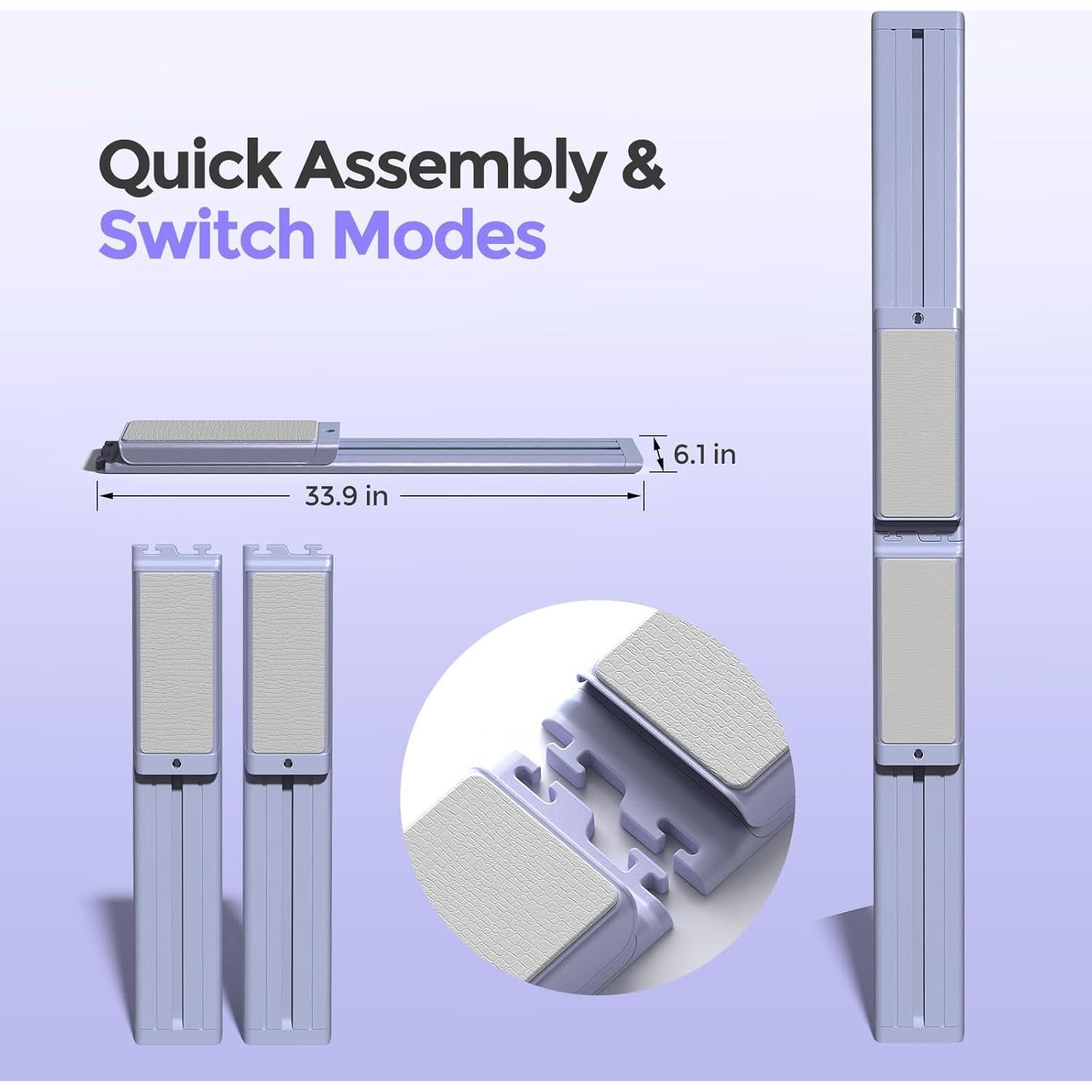 Quick Assembly &
Switch Modes

6.1 in

33.9 in