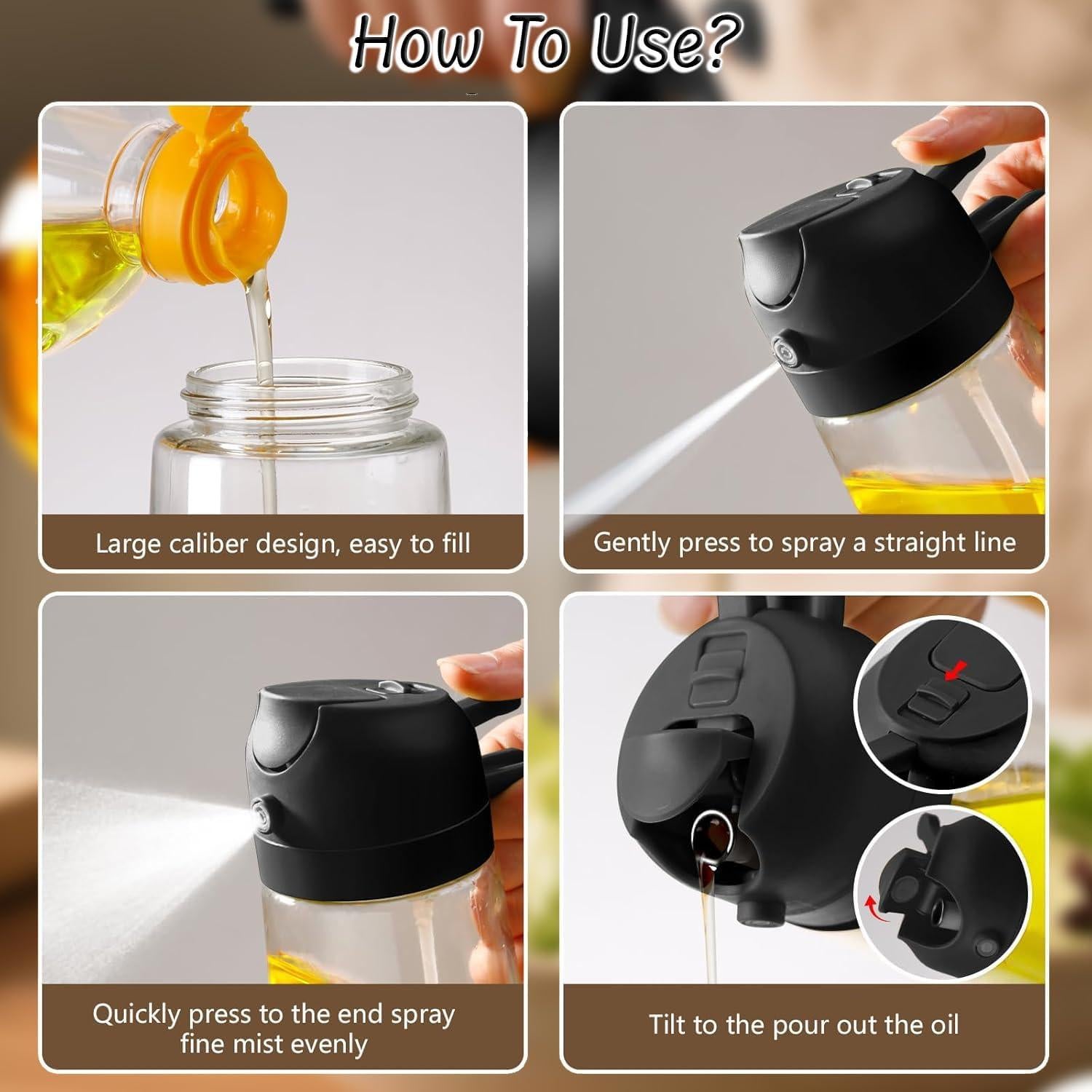 How To Use?

Large caliber design, easy to fill

Gently press to spray a straight line

Quickly press to the end spray fine mist evenly

Tilt to the pour out the oil