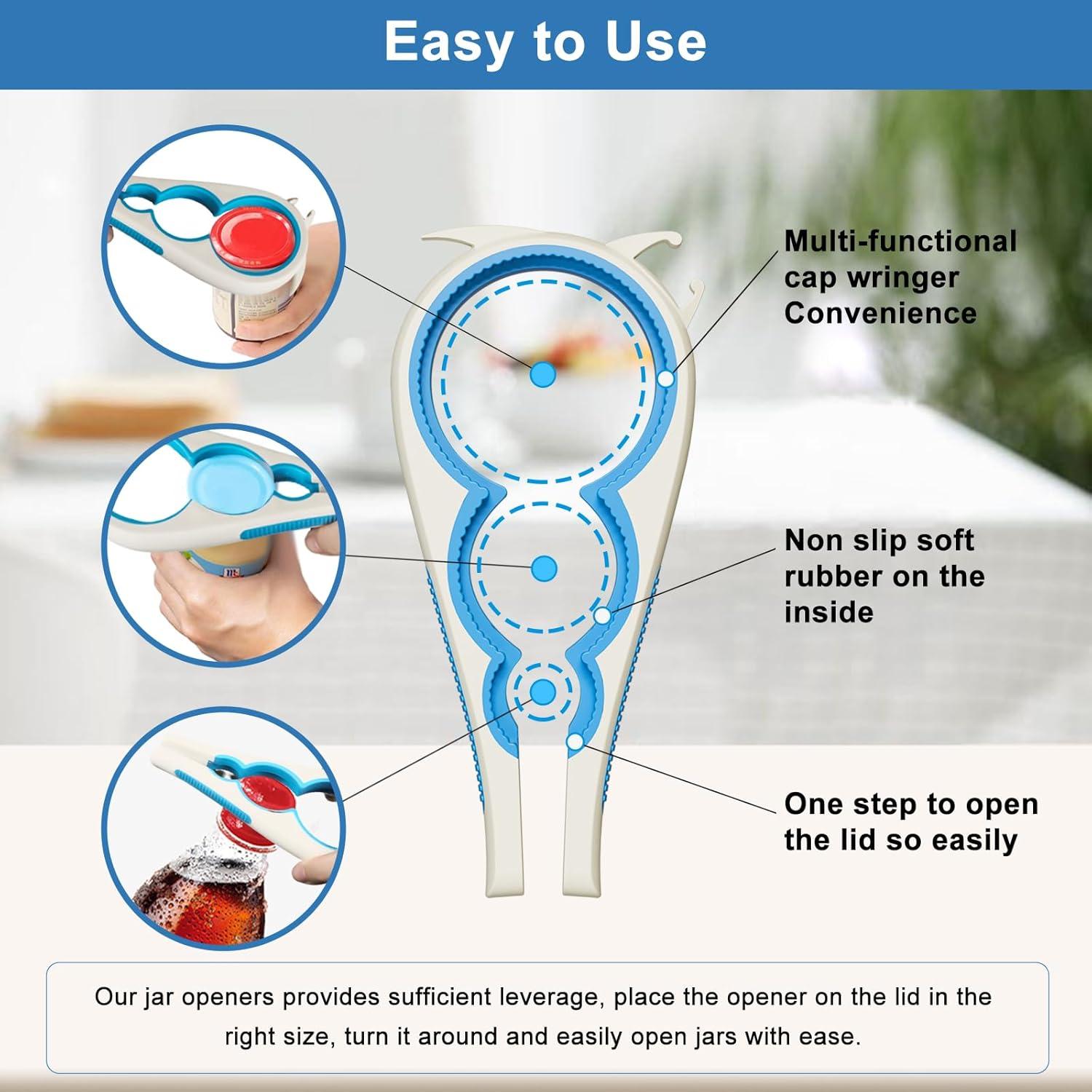 Easy to Use

Multi-functional cap wringer Convenience

Non slip soft rubber on the inside

One step to open the lid so easily

Our jar openers provides sufficient leverage, place the opener on the lid in the right size, turn it around and easily open jars with ease.