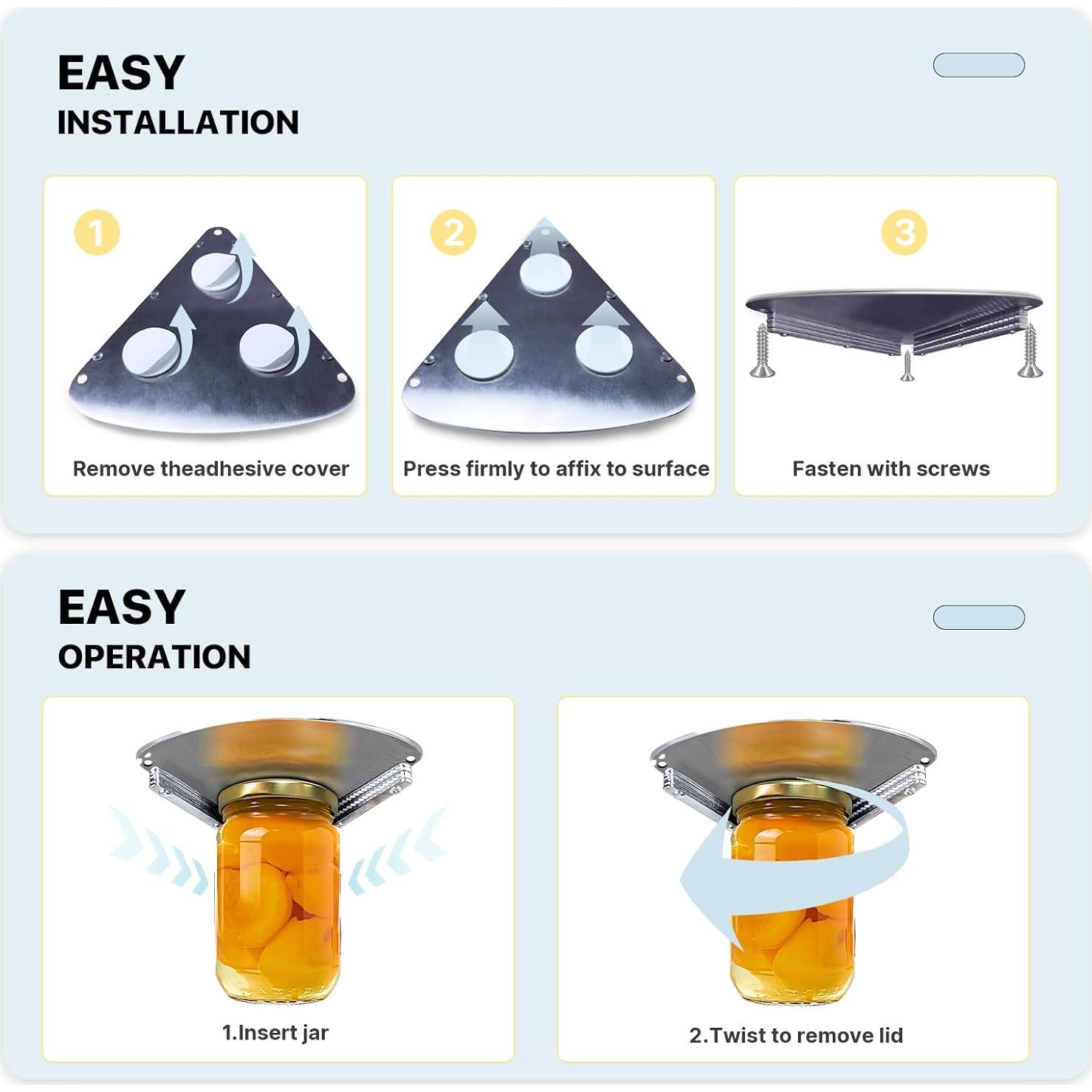 EASY
INSTALLATION

1
Remove theadhesive cover

2
Press firmly to affix to surface

3
Fasten with screws

EASY
OPERATION

1.Insert jar

2.Twist to remove lid