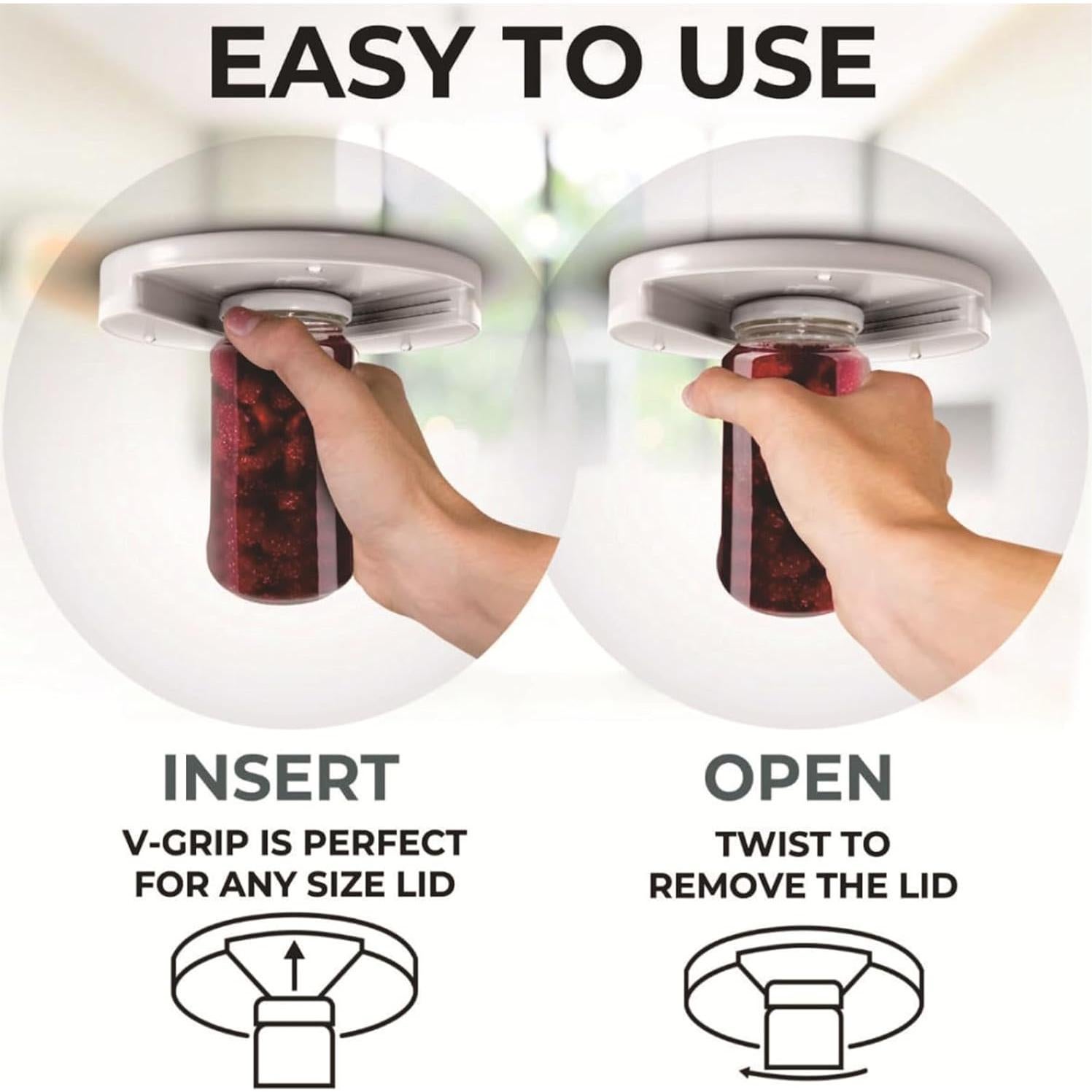 EASY TO USE

INSERT

V-GRIP IS PERFECT FOR ANY SIZE LID

OPEN

TWIST TO REMOVE THE LID