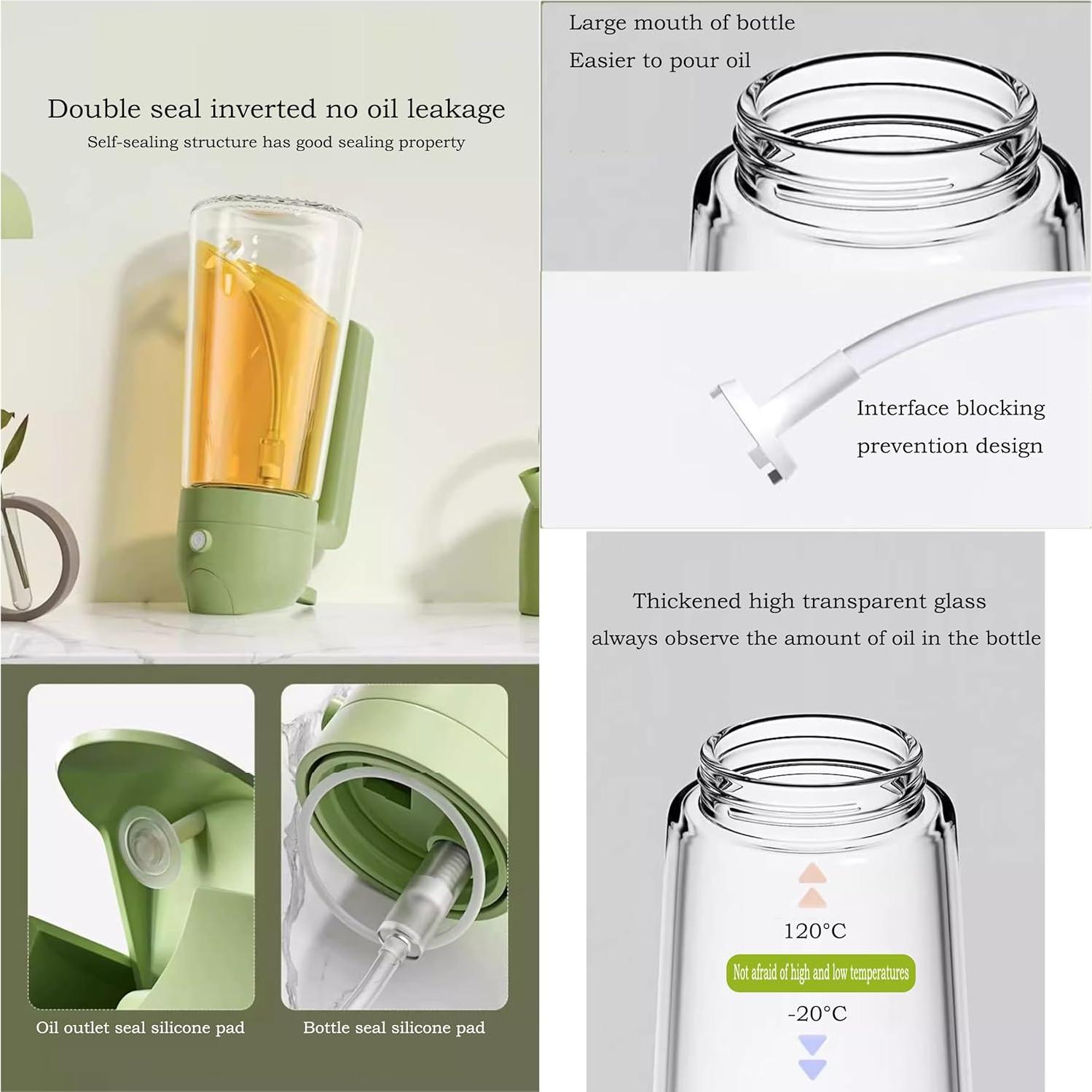 Double seal inverted no oil leakage
Self-sealing structure has good sealing property

Oil outlet seal silicone pad

Bottle seal silicone pad

Large mouth of bottle
Easier to pour oil

Interface blocking
prevention design

Thickened high transparent glass
always observe the amount of oil in the bottle

120°C

Not afraid of high and low temperatures

-20°C