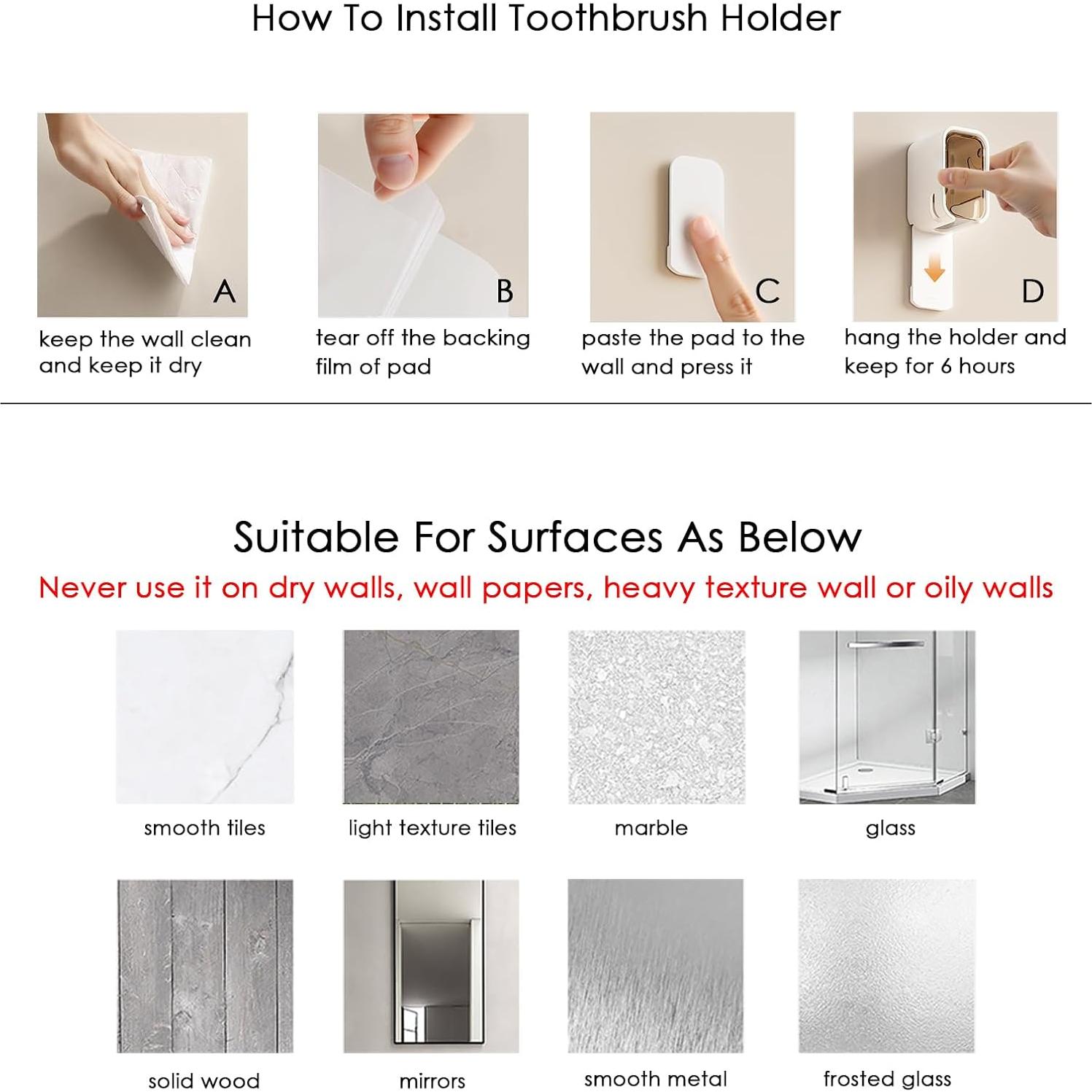 How To Install Toothbrush Holder

A
keep the wall clean and keep it dry

B
tear off the backing film of pad

C
paste the pad to the wall and press it

D
hang the holder and keep for 6 hours

Suitable For Surfaces As Below

Never use it on dry walls, wall papers, heavy texture wall or oily walls

smooth tiles

light texture tiles

marble

glass

solid wood

mirrors

smooth metal

frosted glass