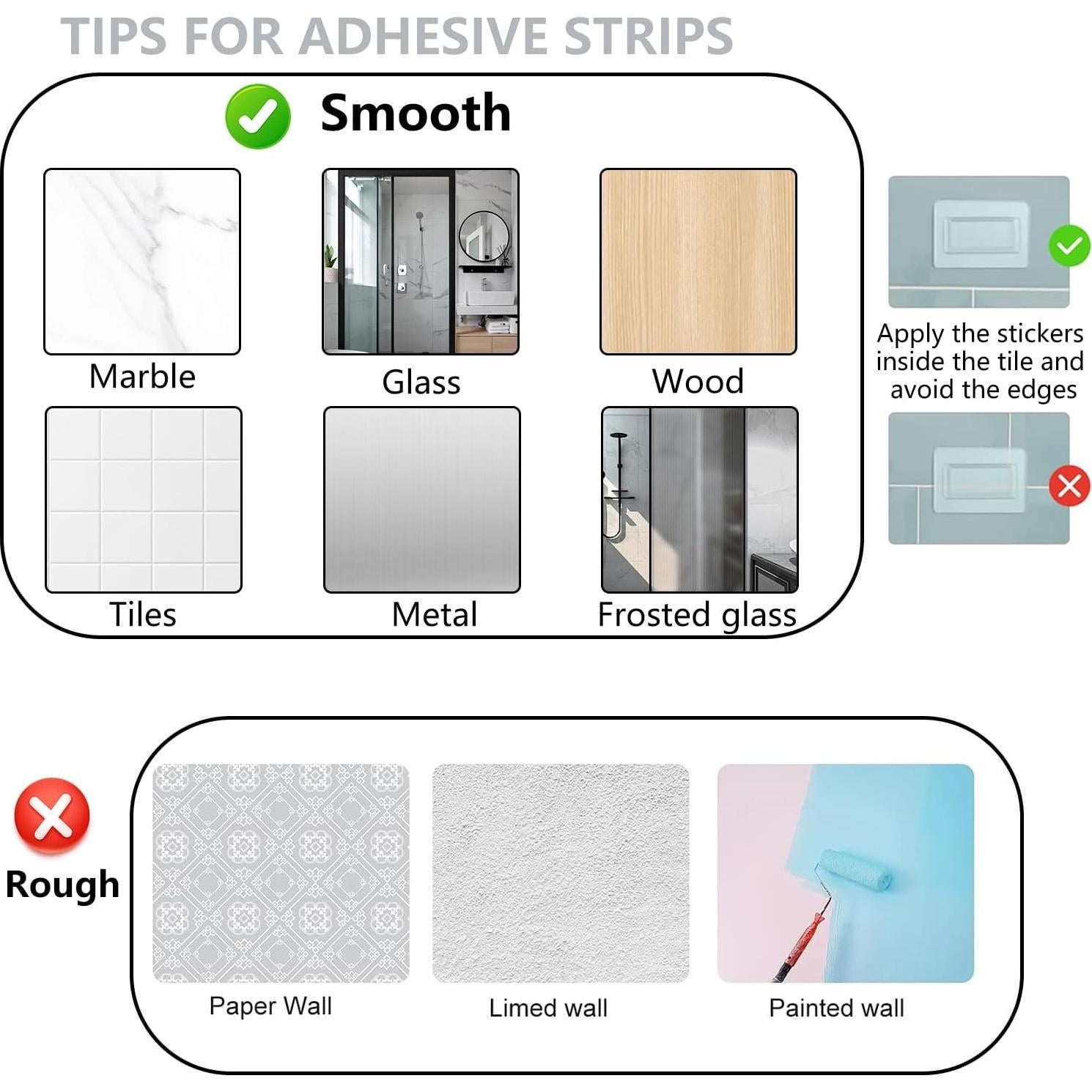 TIPS FOR ADHESIVE STRIPS

Smooth

Marble

Glass

Wood

Tiles

Metal

Frosted glass

Apply the stickers inside the tile and avoid the edges

Rough

Paper Wall

Limed wall

Painted wall