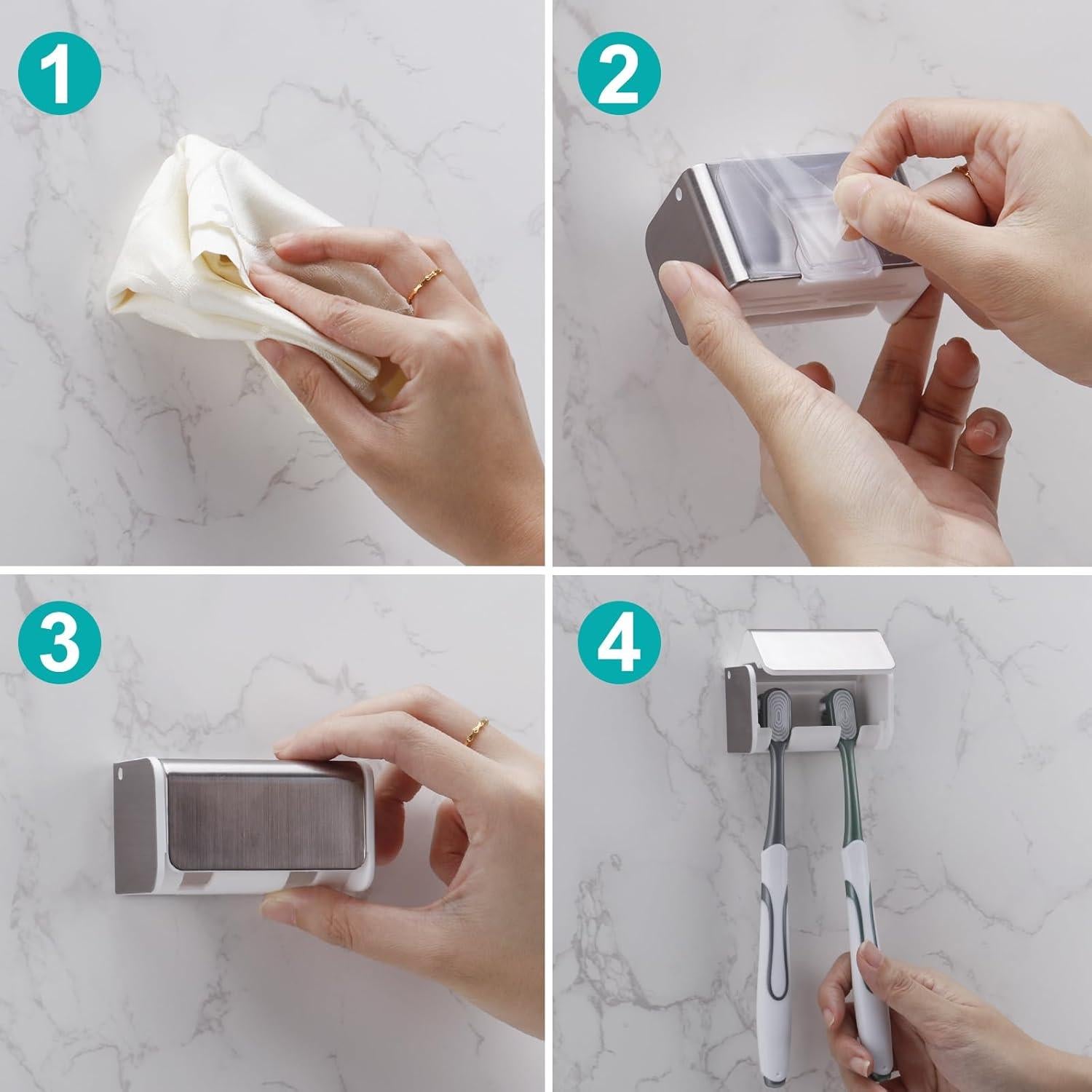 1

2

3

4