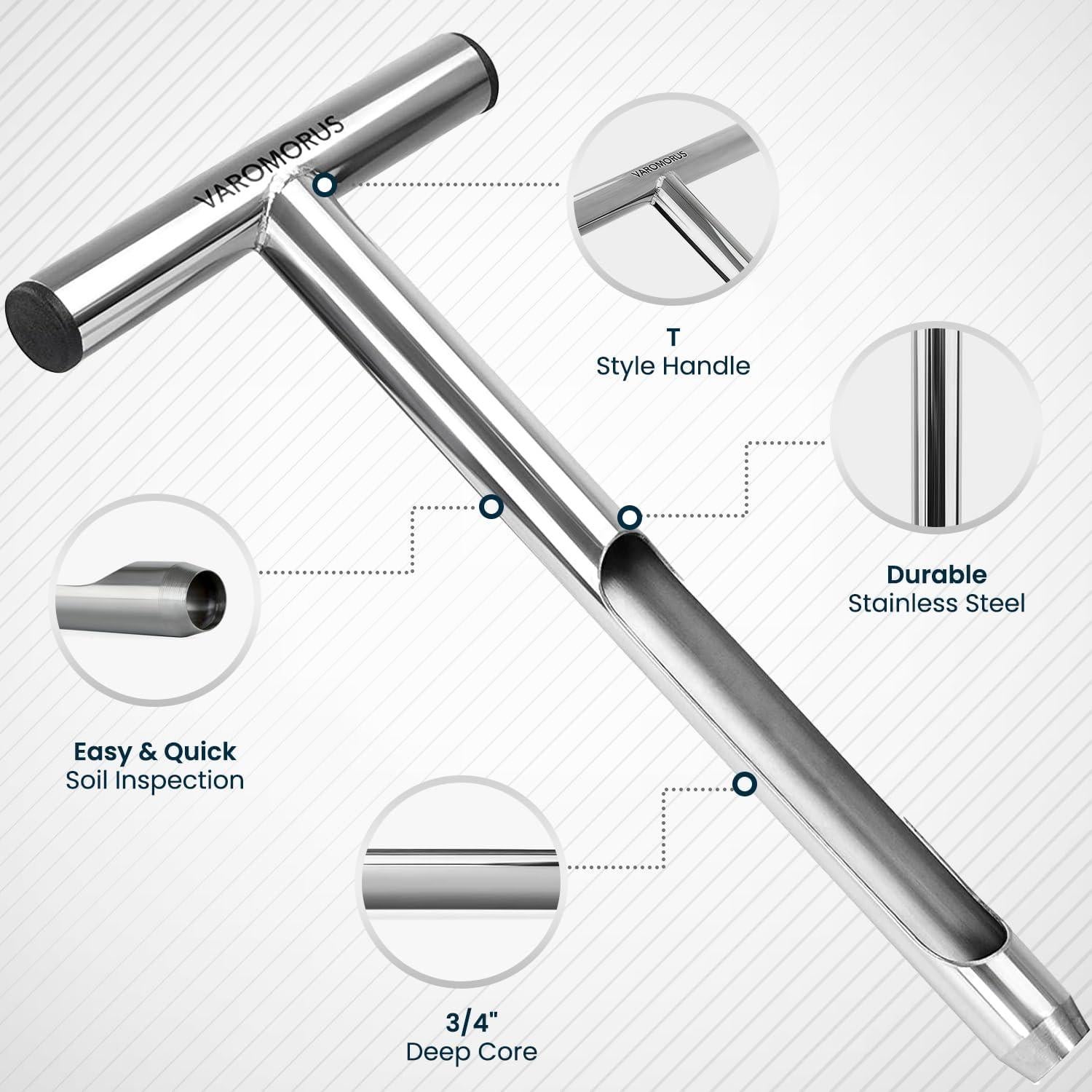 VAROMORUS

VAROMORUS

T
Style Handle

Durable
Stainless Steel

Easy & Quick
Soil Inspection

3/4"
Deep Core