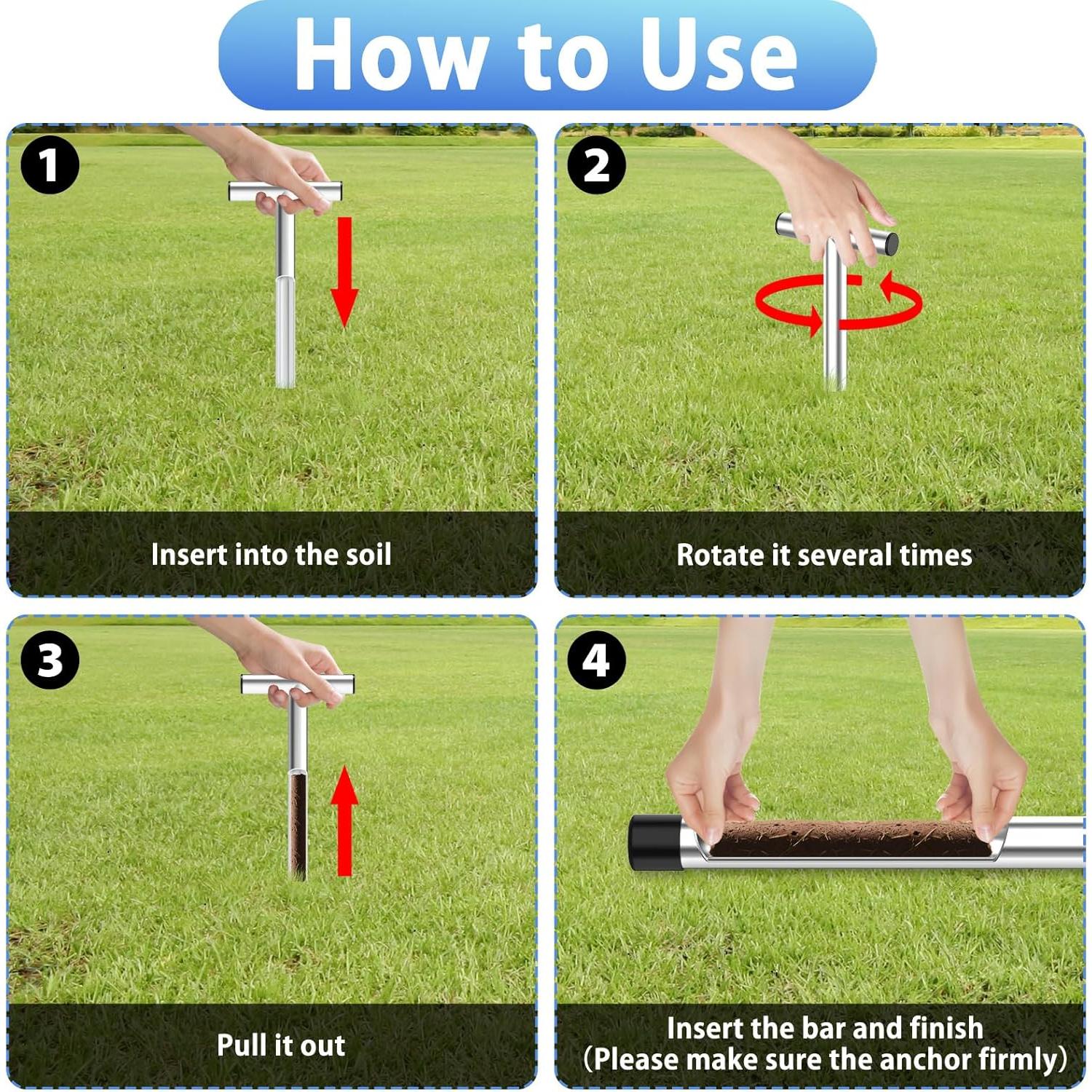 How to Use

1

Insert into the soil

2

Rotate it several times

3

Pull it out

4

Insert the bar and finish
(Please make sure the anchor firmly)