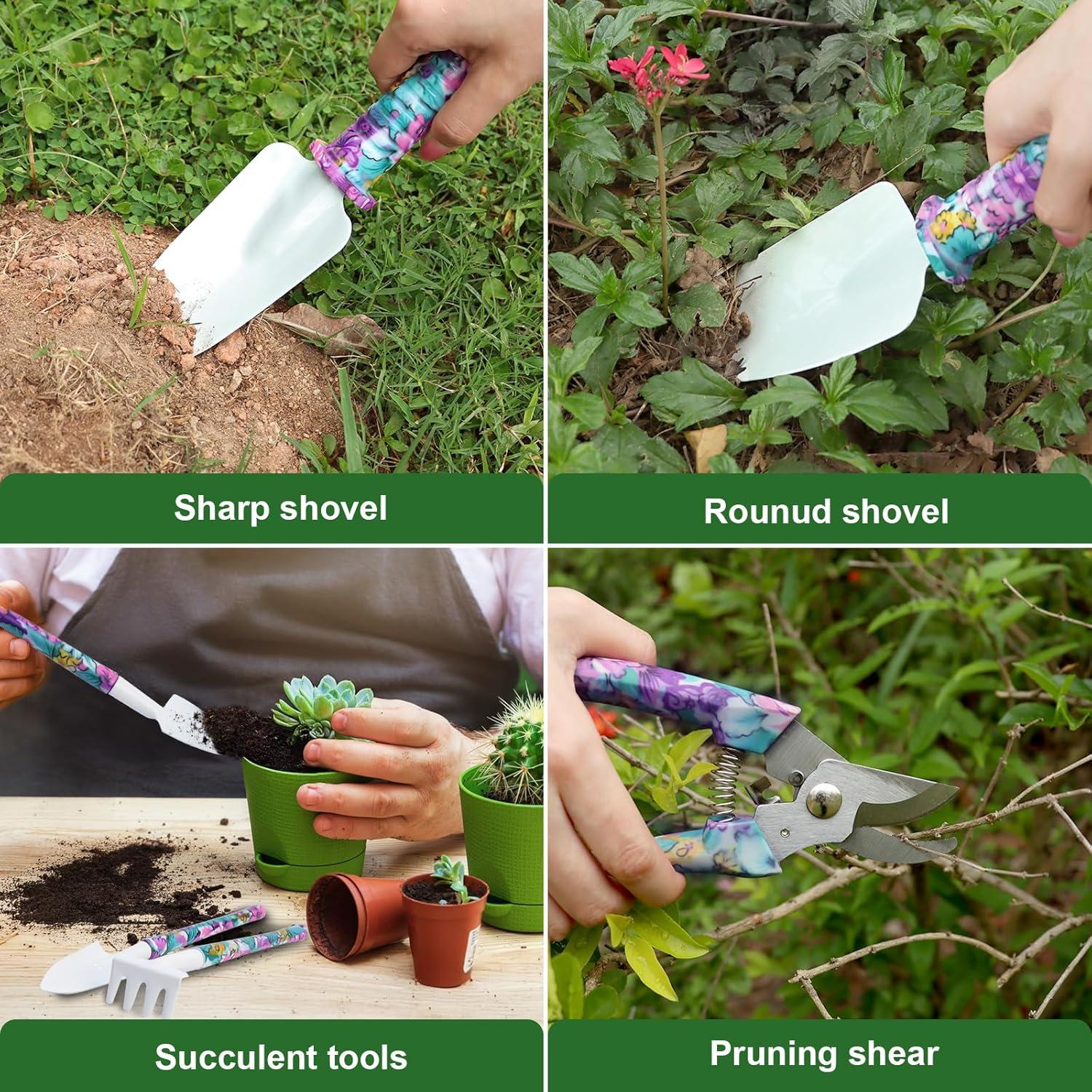 Sharp shovel

Rounud shovel

Succulent tools

Pruning shear