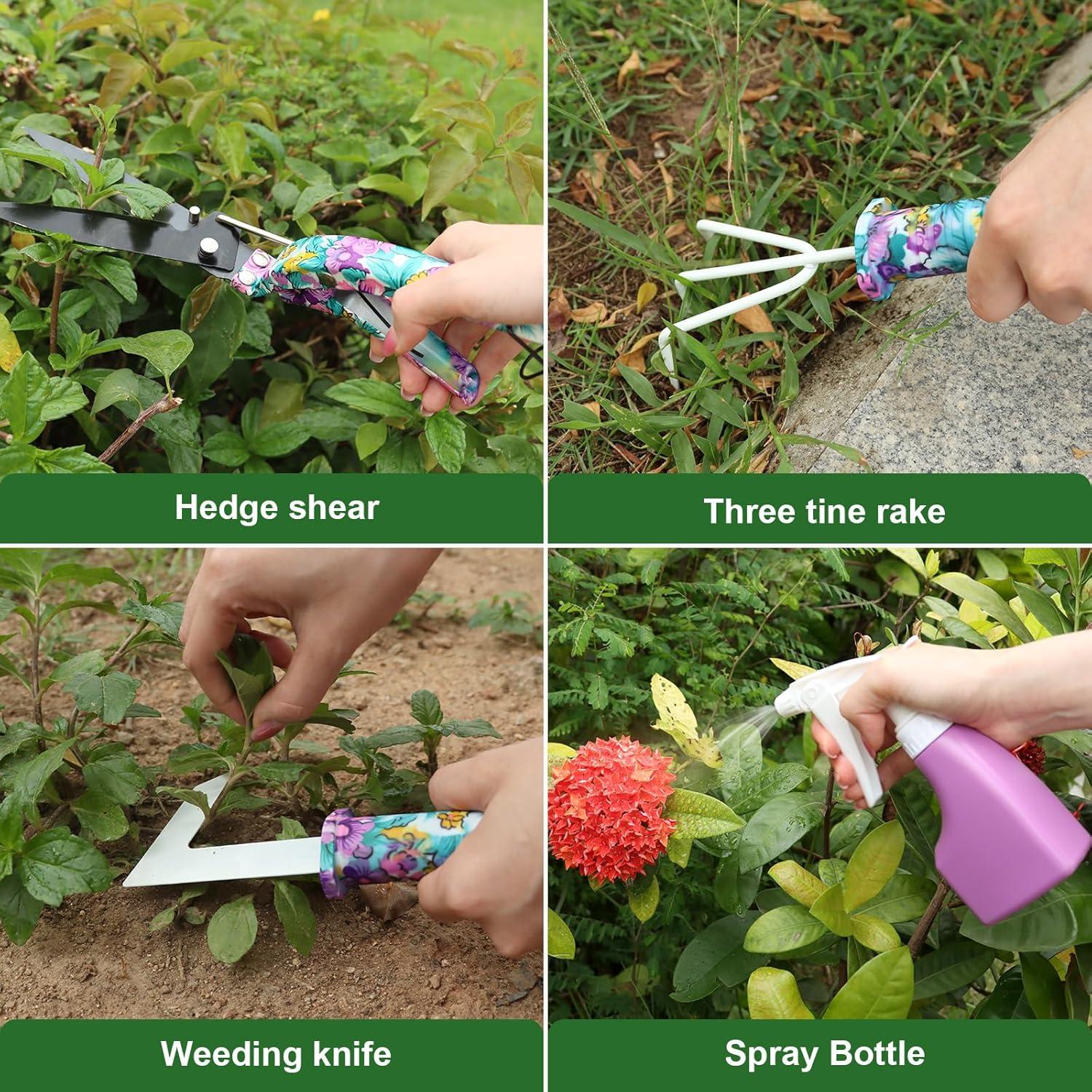 Hedge shear

Three tine rake

Weeding knife

Spray Bottle