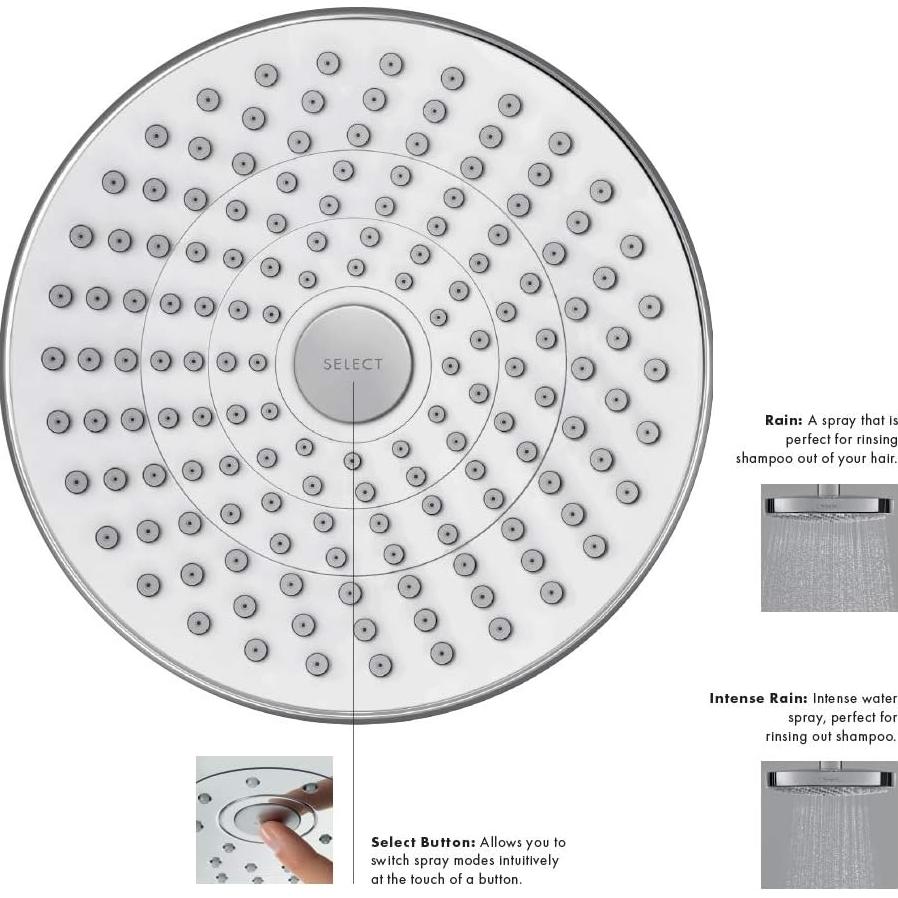 SELECT

Rain: A spray that is perfect for rinsing shampoo out of your hair.

Intense Rain: Intense water spray, perfect for rinsing out shampoo.

Select Button: Allows you to switch spray modes intuitively at the touch of a button.