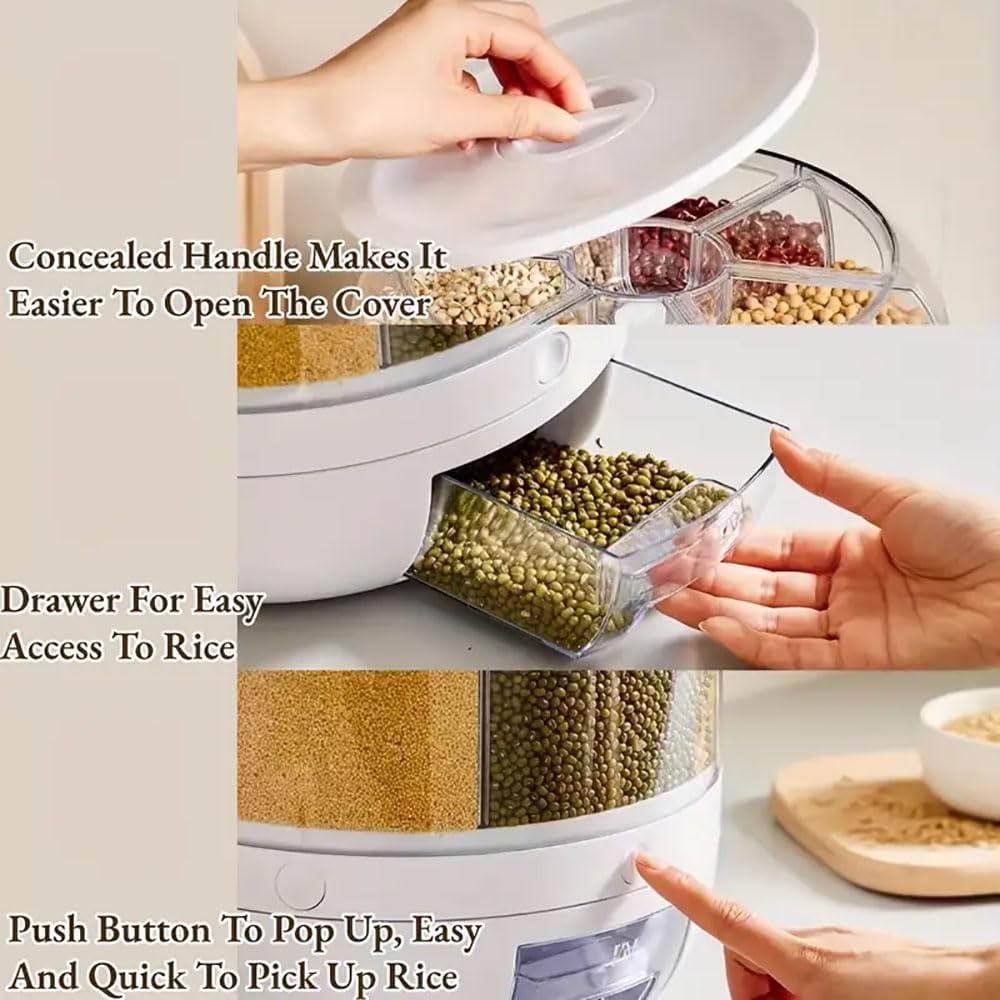 Concealed Handle Makes It Easier To Open The Cover

Drawer For Easy Access To Rice

Push Button To Pop Up, Easy And Quick To Pick Up Rice