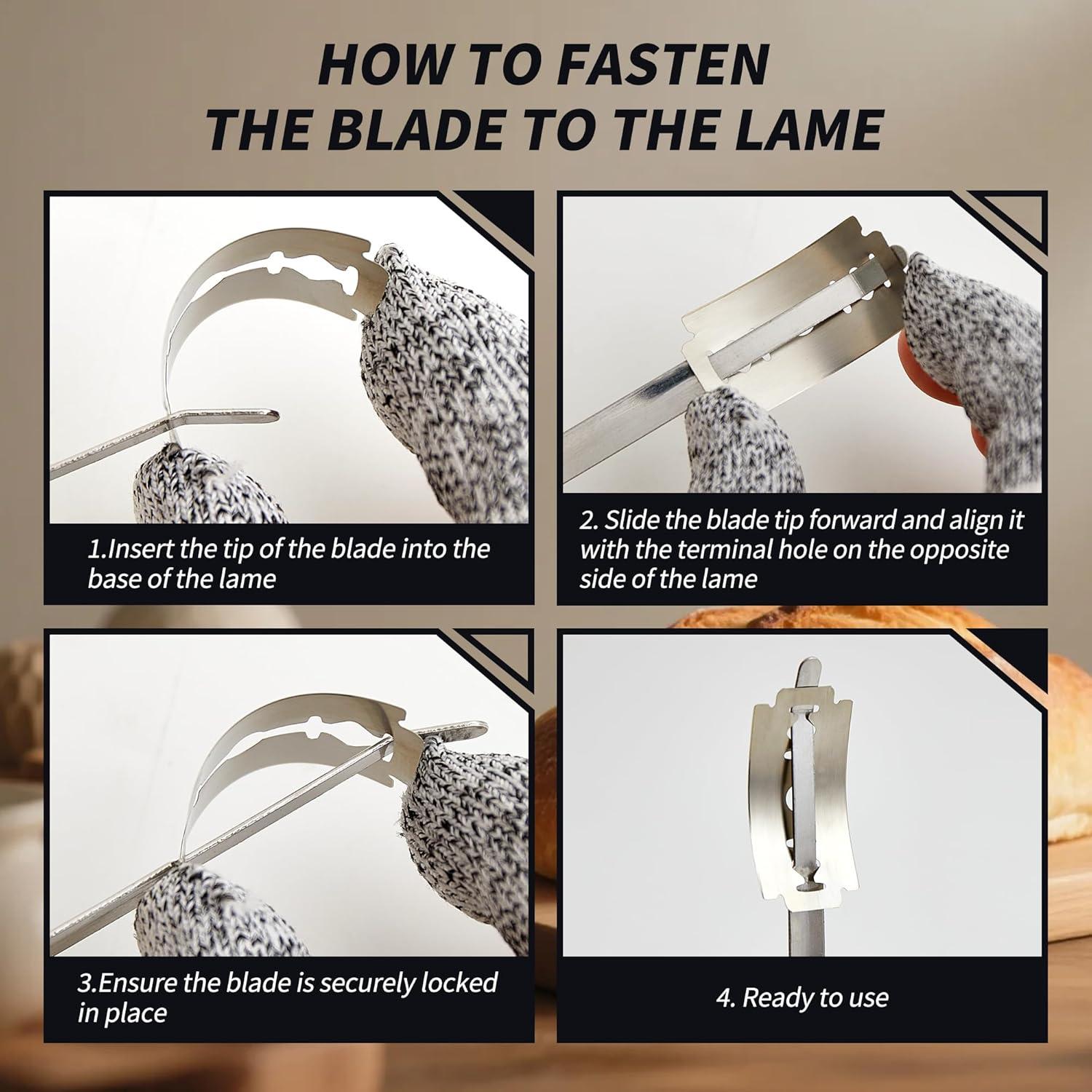 HOW TO FASTEN THE BLADE TO THE LAME

1.Insert the tip of the blade into the base of the lame

2. Slide the blade tip forward and align it with the terminal hole on the opposite side of the lame

3.Ensure the blade is securely locked in place

4. Ready to use