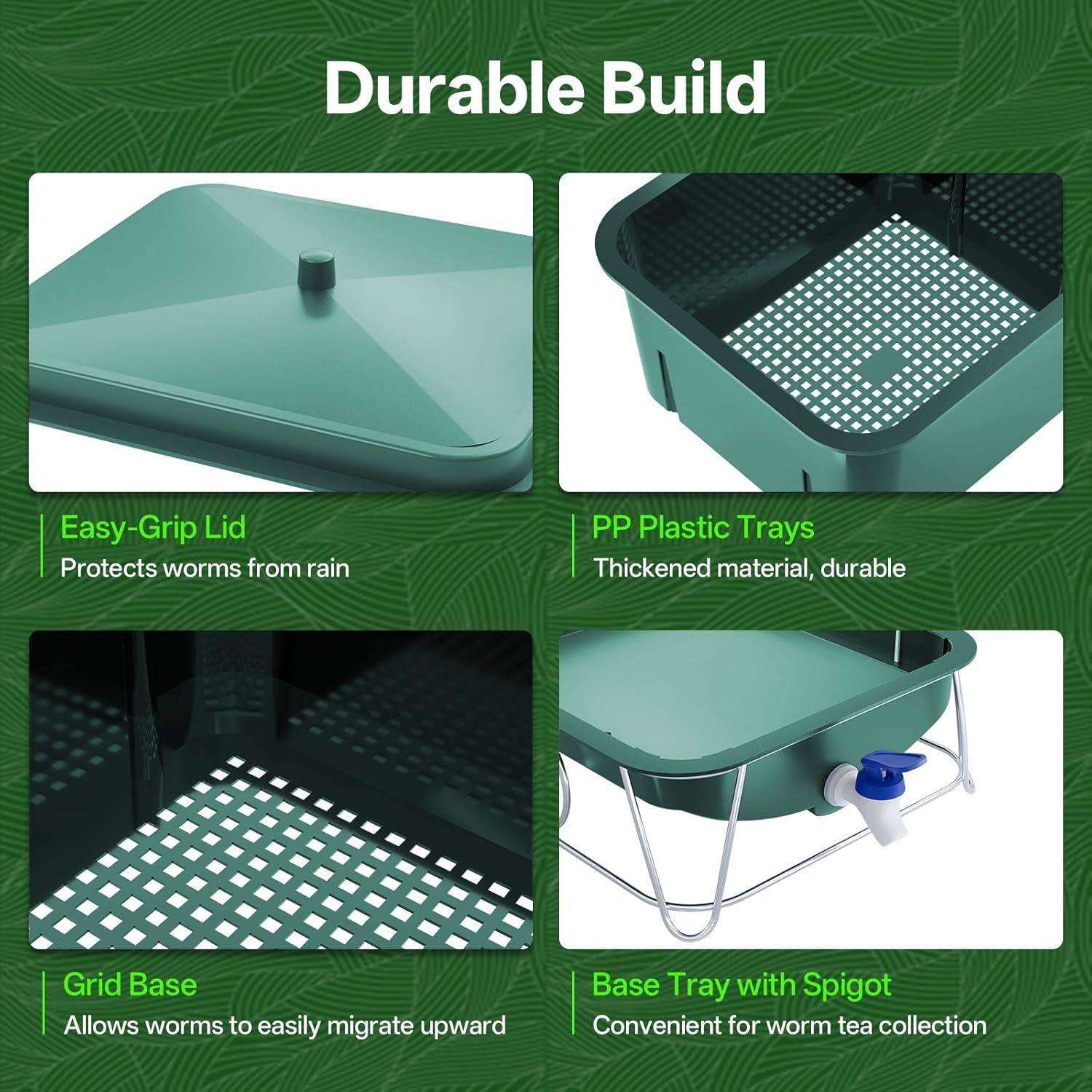 Durable Build

Easy-Grip Lid
Protects worms from rain

PP Plastic Trays
Thickened material, durable

Grid Base
Allows worms to easily migrate upward

Base Tray with Spigot
Convenient for worm tea collection