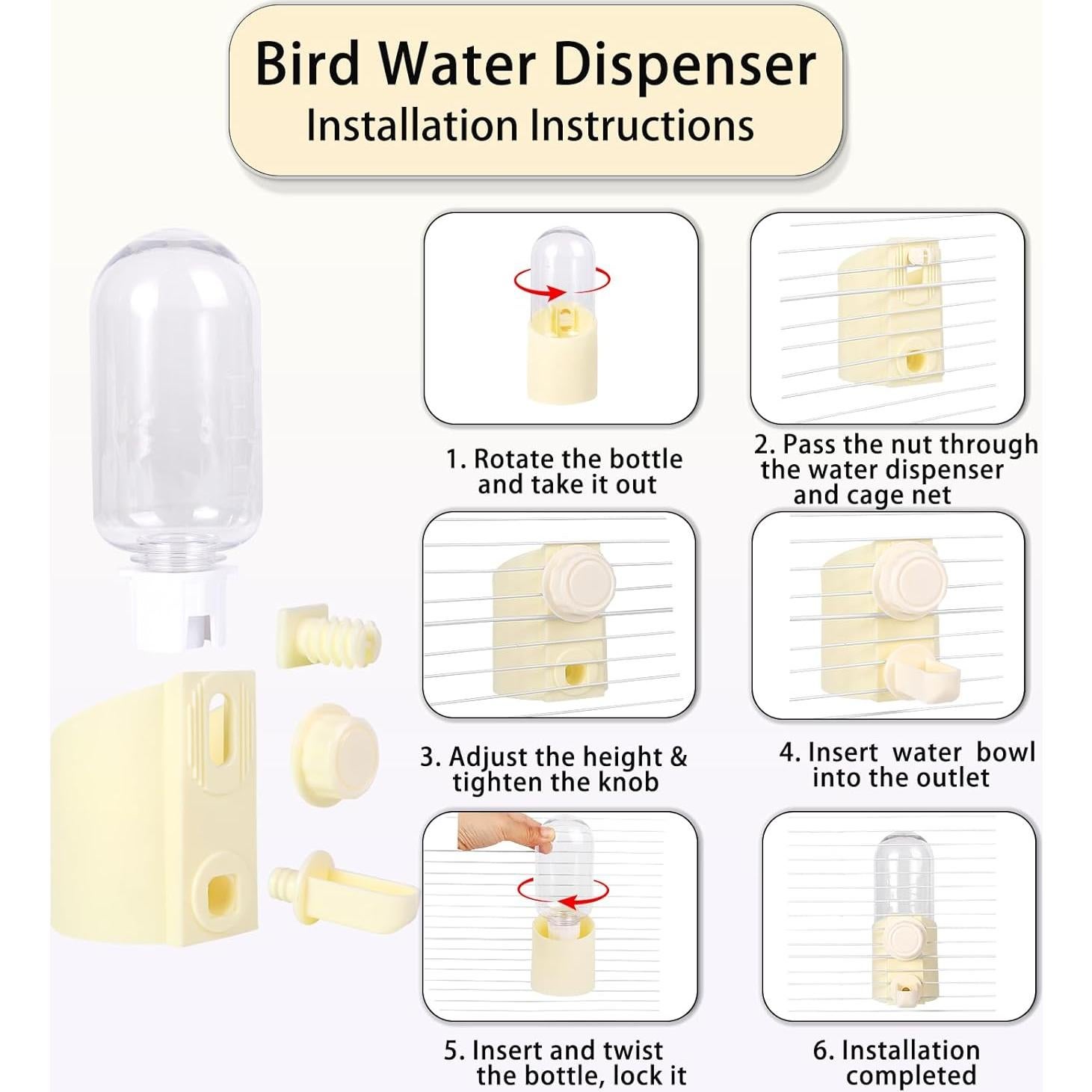 Bird Water Dispenser
Installation Instructions

1. Rotate the bottle and take it out

2. Pass the nut through the water dispenser and cage net

3. Adjust the height & tighten the knob

4. Insert water bowl into the outlet

5. Insert and twist the bottle, lock it

6. Installation completed