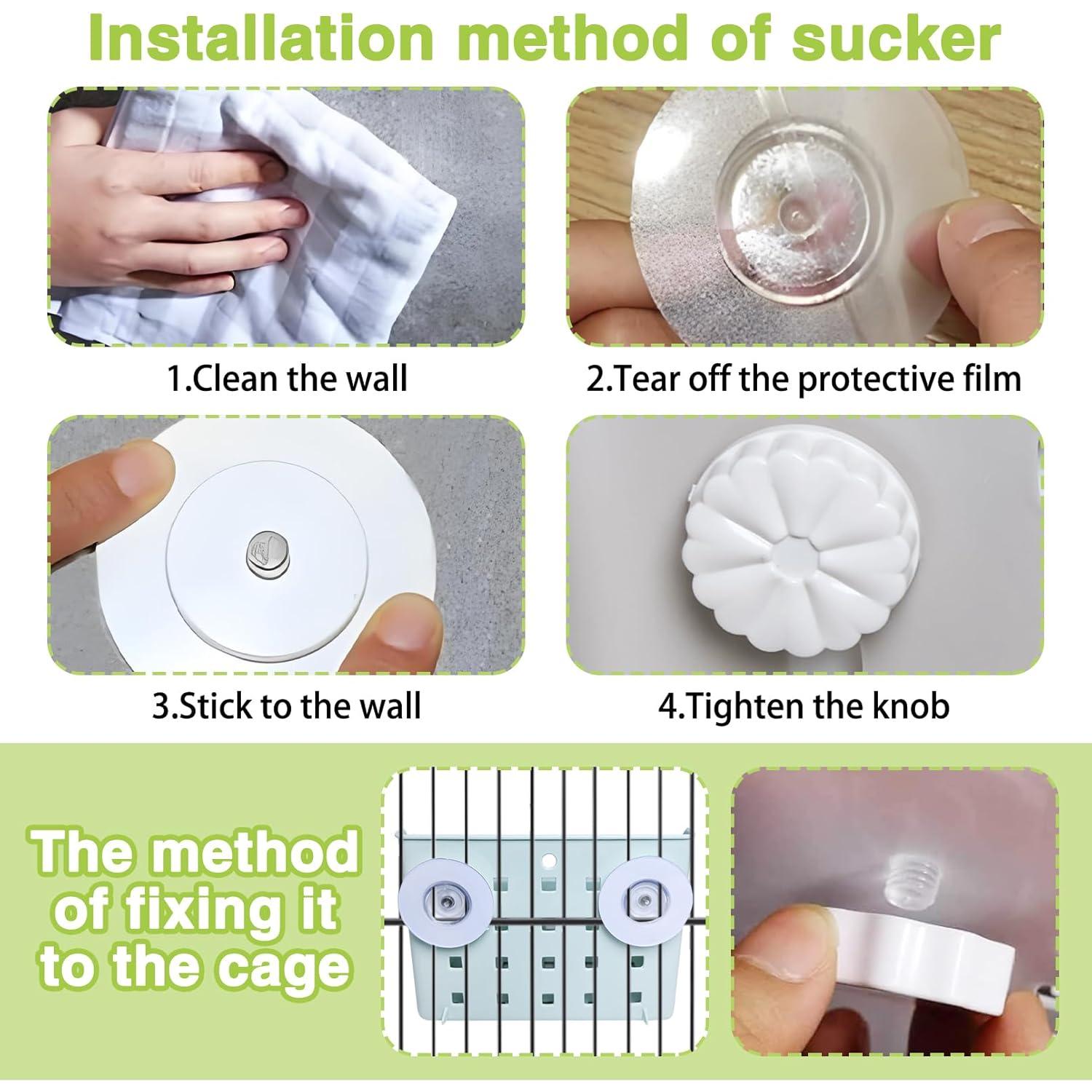 Installation method of sucker

1.Clean the wall

2.Tear off the protective film

3.Stick to the wall

4.Tighten the knob

The method of fixing it to the cage