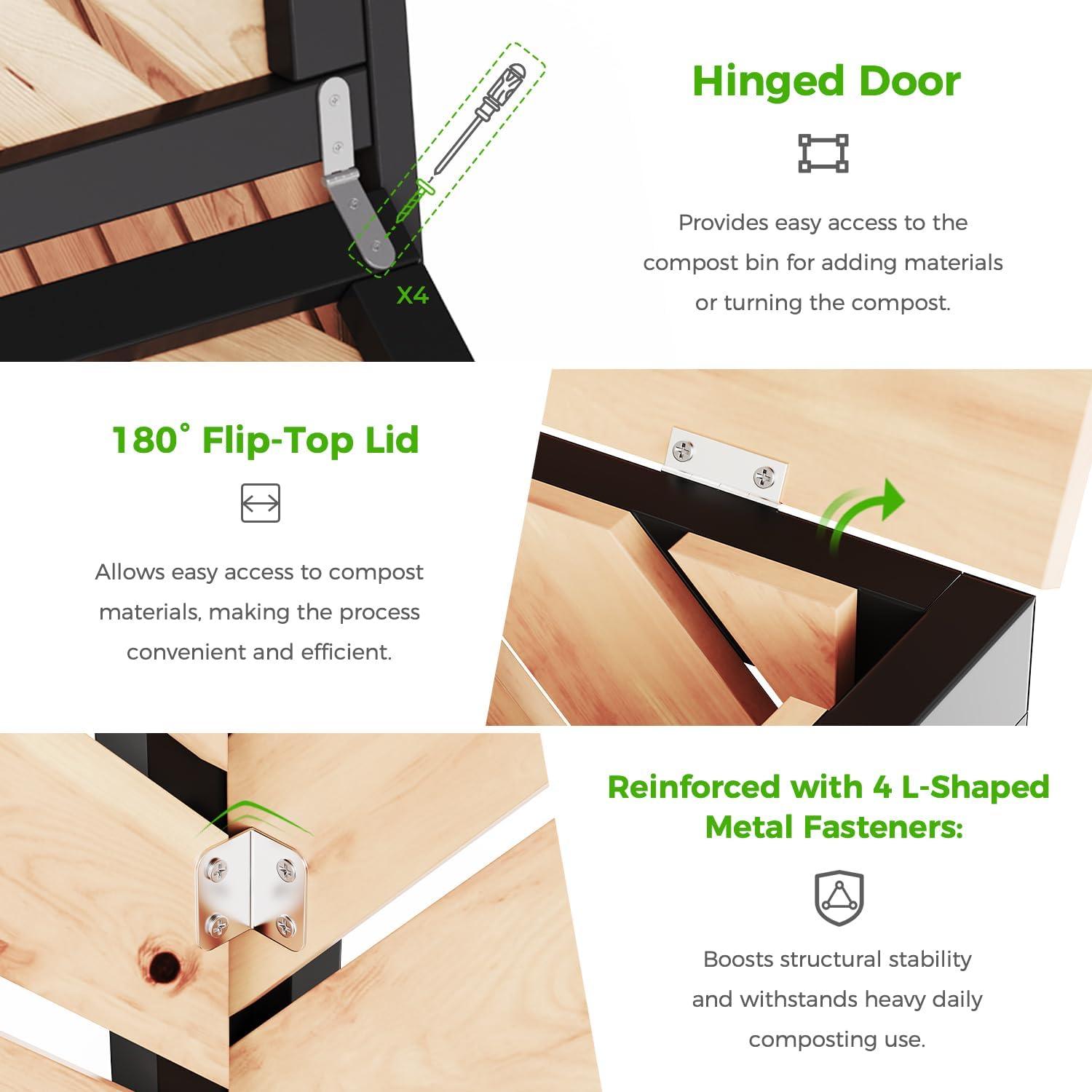 X4

Hinged Door

Provides easy access to the compost bin for adding materials or turning the compost.

180° Flip-Top Lid

Allows easy access to compost materials, making the process convenient and efficient.

Reinforced with 4 L-Shaped Metal Fasteners:

Boosts structural stability and withstands heavy daily composting use.