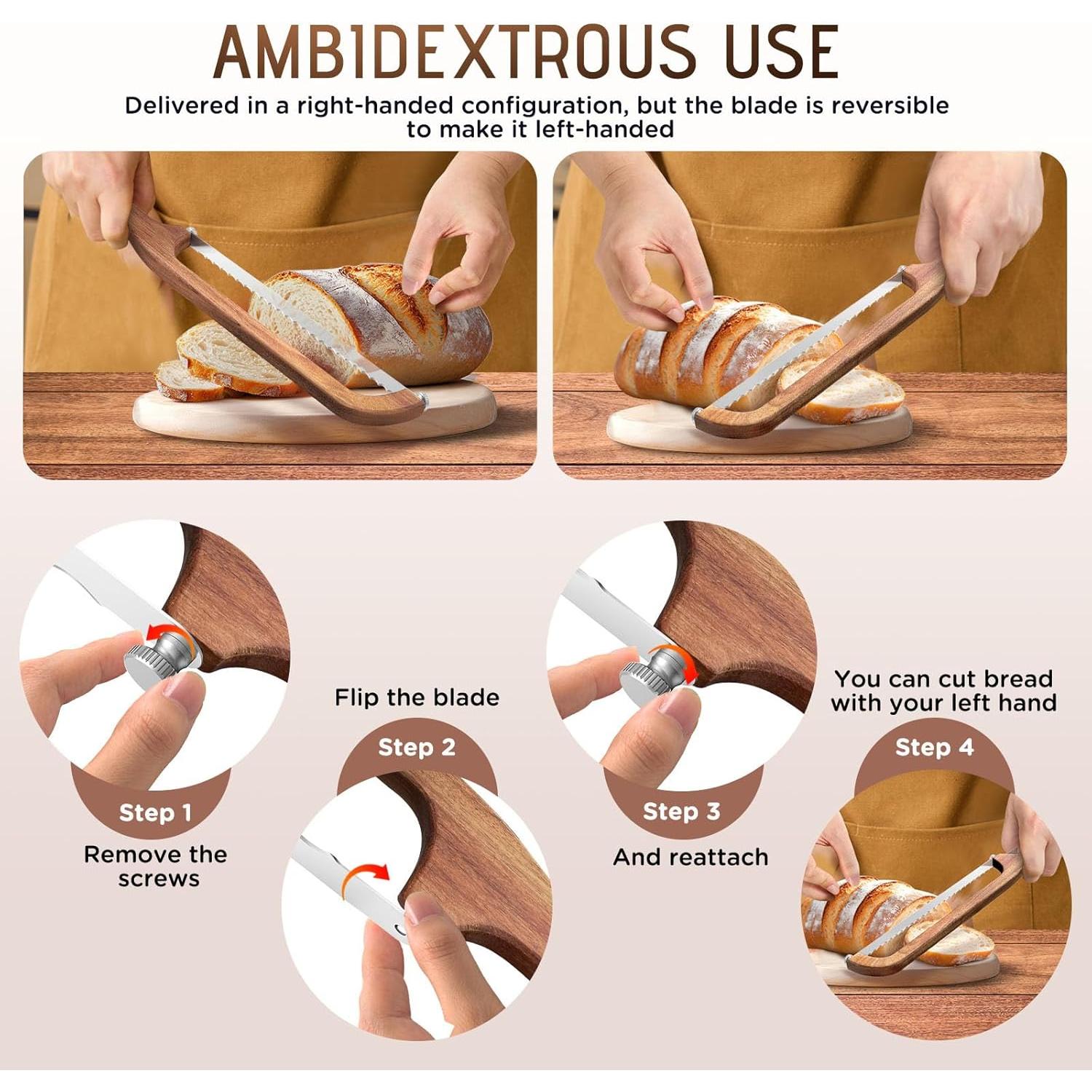 AMBIDEXTROUS USE

Delivered in a right-handed configuration, but the blade is reversible to make it left-handed

Step 1
Remove the screws

Flip the blade
Step 2

Step 3
And reattach

You can cut bread with your left hand
Step 4